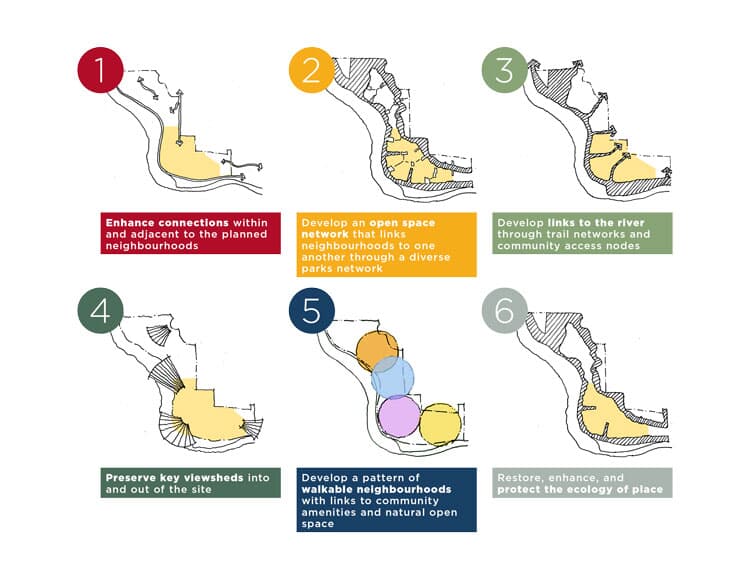 1

Enhance connections within and adjacent to the planned neighbourhoods

2

Develop an open space network that links neighbourhoods to one another through a diverse parks network

3

Develop links to the river through trail networks and community access nodes

4

Preserve key viewsheds into and out of the site

5

Develop a pattern of walkable neighbourhoods with links to community amenities and natural open space

6

Restore, enhance, and protect the ecology of place