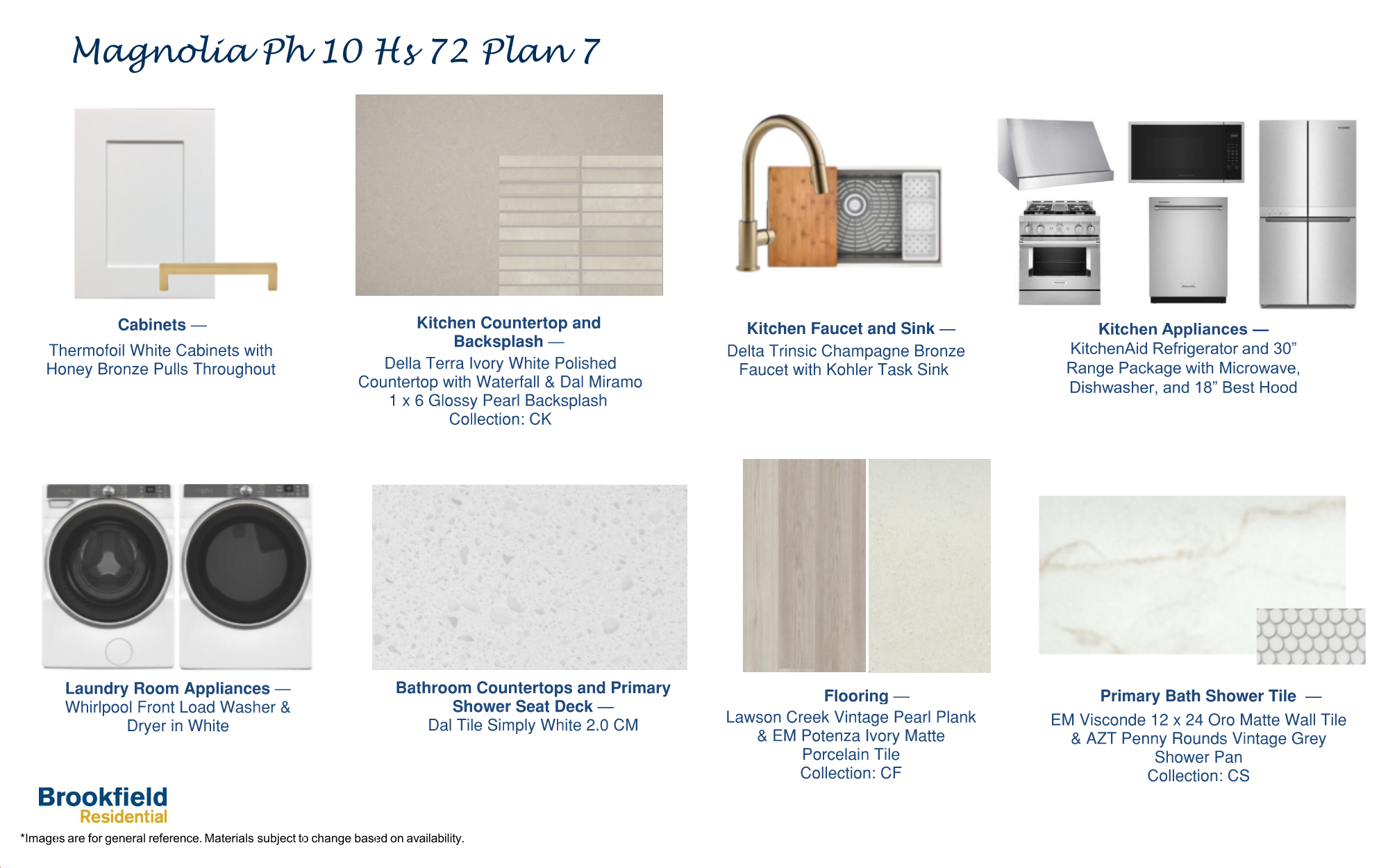 Magnolia Ph 10 Hs 72 Plan 7

Cabinets —
Thermofoil White Cabinets with Honey Bronze Pulls Throughout

Kitchen Countertop and Backsplash —
Della Terra Ivory White Polished Countertop with Waterfall & Dal Miramo 1 x 6 Glossy Pearl Backsplash
Collection: CK

Kitchen Faucet and Sink —
Delta Trinsic Champagne Bronze Faucet with Kohler Task Sink

Kitchen Appliances —
KitchenAid Refrigerator and 30” Range Package with Microwave, Dishwasher, and 18” Best Hood

Laundry Room Appliances —
Whirlpool Front Load Washer & Dryer in White

Bathroom Countertops and Primary Shower Seat Deck —
Dal Tile Simply White 2.0 CM

Flooring —
Lawson Creek Vintage Pearl Plank & EM Potenza Ivory Matte Porcelain Tile
Collection: CF

Primary Bath Shower Tile —
EM Visconde 12 x 24 Oro Matte Wall Tile & AZT Penny Rounds Vintage Grey Shower Pan
Collection: CS

Brookfield
Residential

*Images are for general reference. Materials subject to change based on availability.