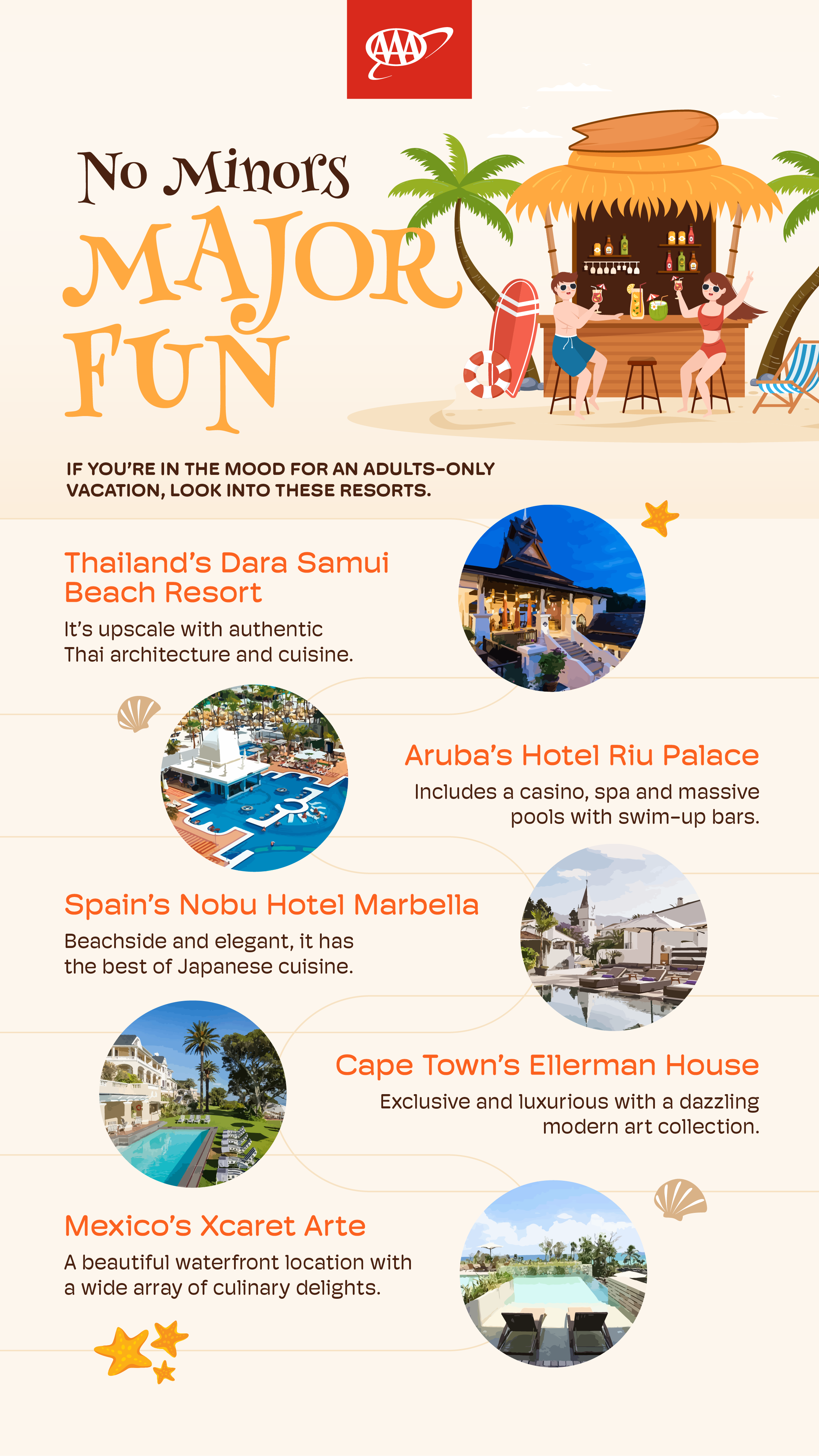 AAA

No Minors MAJOR FUN

IF YOU'RE IN THE MOOD FOR AN ADULTS-ONLY VACATION, LOOK INTO THESE RESORTS.

Thailand's Dara Samui Beach Resort

It's upscale with authentic Thai architecture and cuisine.

Aruba's Hotel Riu Palace

Includes a casino, spa and massive pools with swim-up bars.

Spain's Nobu Hotel Marbella

Beachside and elegant, it has the best of Japanese cuisine.

Cape Town's Ellerman House

Exclusive and luxurious with a dazzling modern art collection.

Mexico's Xcaret Arte

A beautiful waterfront location with a wide array of culinary delights.