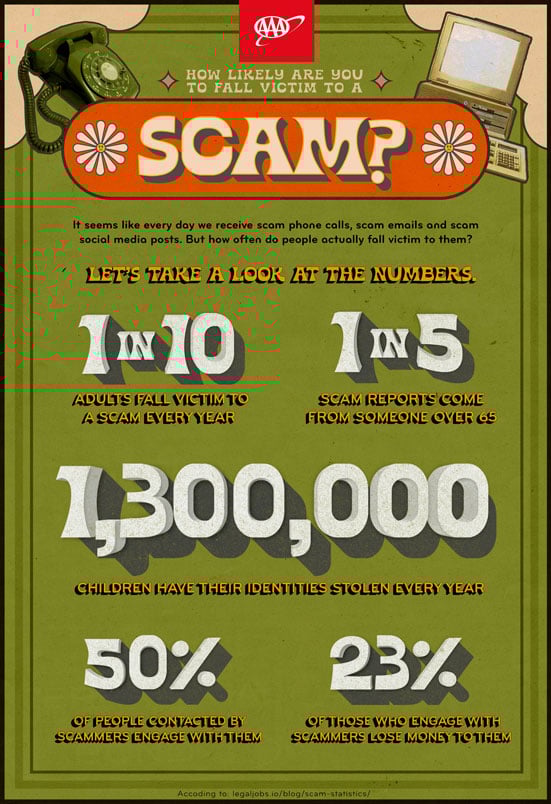 AAA

HOW LIKELY ARE YOU TO FALL VICTIM TO A

SCAM?

It seems like every day we receive scam phone calls, scam emails and scam social media posts. But how often do people actually fall victim to them?

LET'S TAKE A LOOK AT THE NUMBERS.

1 IN 10

ADULTS FALL VICTIM TO A SCAM EVERY YEAR

1 IN 5

SCAM REPORTS COME FROM SOMEONE OVER 65

1,300,000

CHILDREN HAVE THEIR IDENTITIES STOLEN EVERY YEAR

50%

OF PEOPLE CONTACTED BY SCAMMERS ENGAGE WITH THEM

23%

OF THOSE WHO ENGAGE WITH SCAMMERS LOSE MONEY TO THEM

Accoding to: legaljobs.io/blog/scam-statistics/