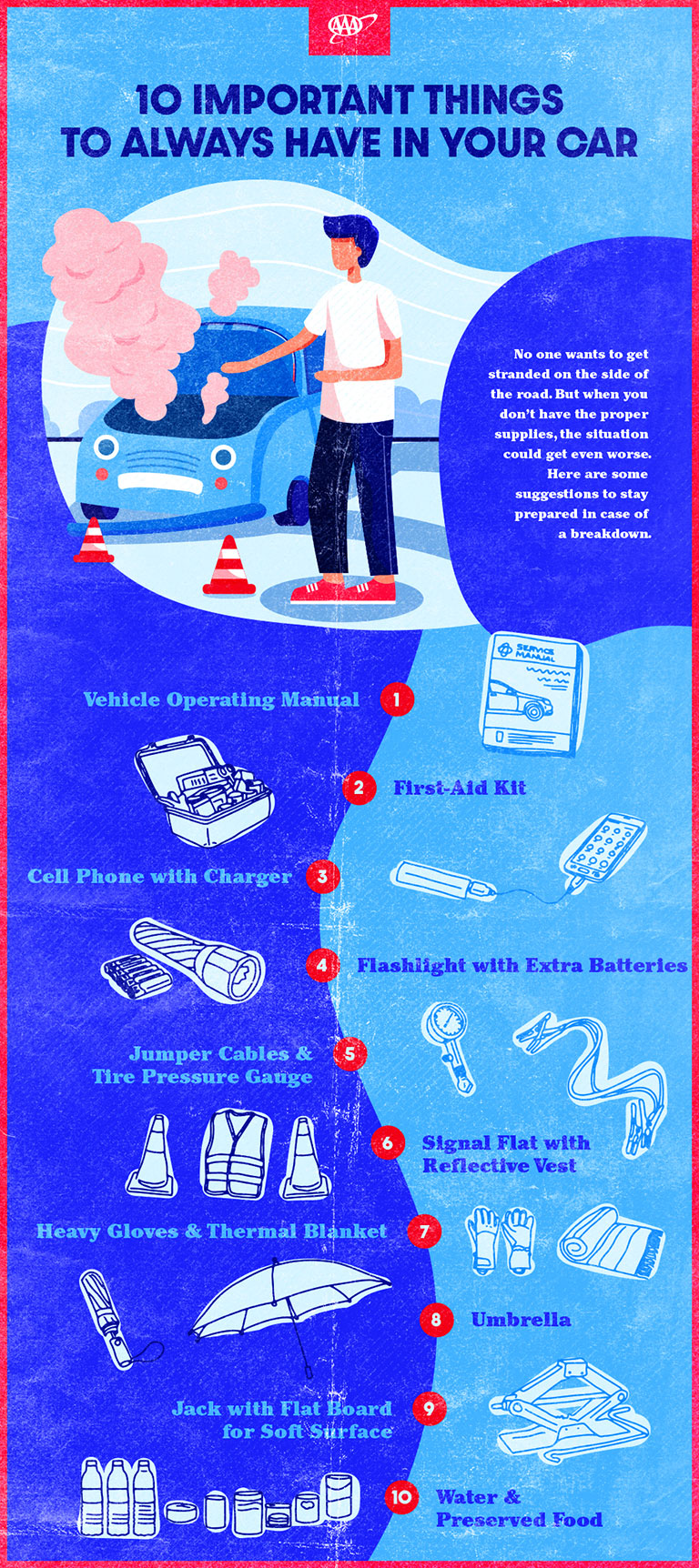 AAA

10 IMPORTANT THINGS TO ALWAYS HAVE IN YOUR CAR

No one wants to get stranded on the side of the road. But when you don't have the proper supplies, the situation could get even worse. Here are some suggestions to stay prepared in case of a breakdown.

SERVICE MANUAL

Vehicle Operating Manual 1

2 First-Aid Kit

Cell Phone with Charger 3

4 Flashlight with Extra Batteries

Jumper Cables & Tire Pressure Gauge 5

6 Signal Flat with Reflective Vest

Heavy Gloves & Thermal Blanket 7

8 Umbrella

Jack with Flat Board for Soft Surface 9

10 Water & Preserved Food