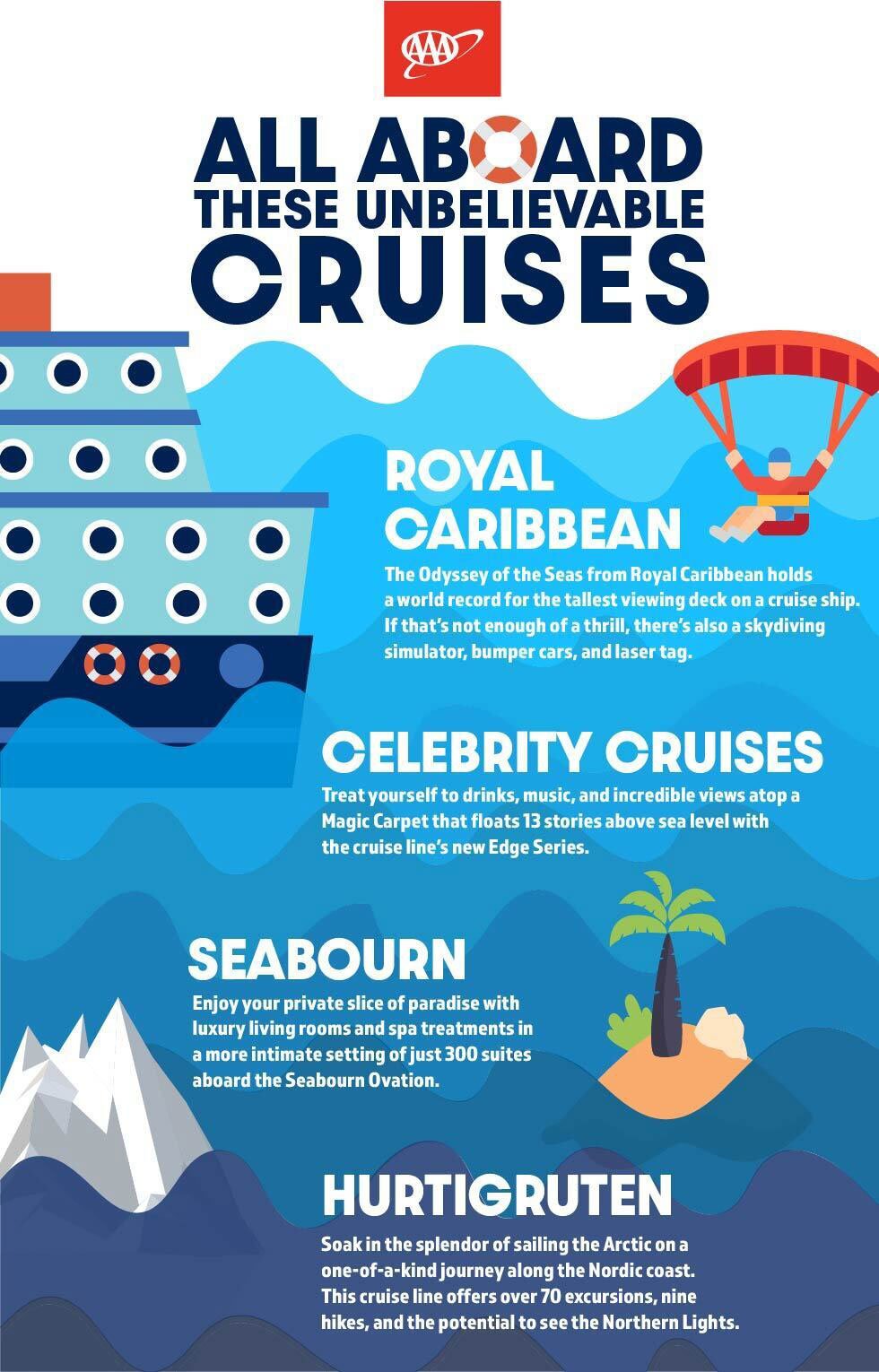 AAA

ALL ABOARD THESE UNBELIEVABLE CRUISES

ROYAL CARIBBEAN

The Odyssey of the Seas from Royal Caribbean holds a world record for the tallest viewing deck on a cruise ship. If that's not enough of a thrill, there's also a skydiving simulator, bumper cars, and laser tag.

CELEBRITY CRUISES

Treat yourself to drinks, music, and incredible views atop a Magic Carpet that floats 13 stories above sea level with the cruise line's new Edge Series.

SEABOURN

Enjoy your private slice of paradise with luxury living rooms and spa treatments in a more intimate setting of just 300 suites aboard the Seabourn Ovation.

HURTIGRUTEN

Soak in the splendor of sailing the Arctic on a one-of-a-kind journey along the Nordic coast. This cruise line offers over 70 excursions, nine hikes, and the potential to see the Northern Lights.