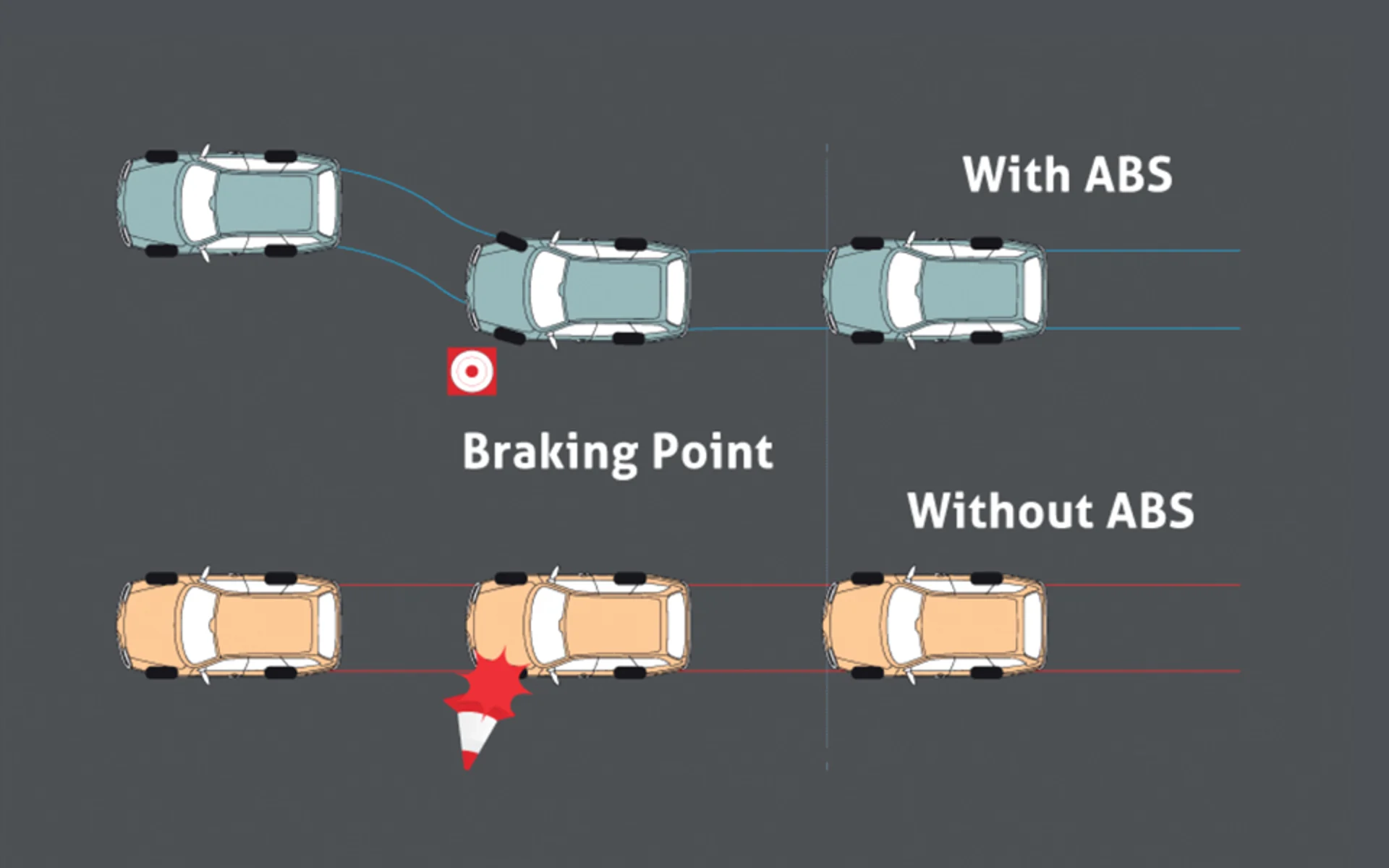 With ABS

Braking Point

Without ABS