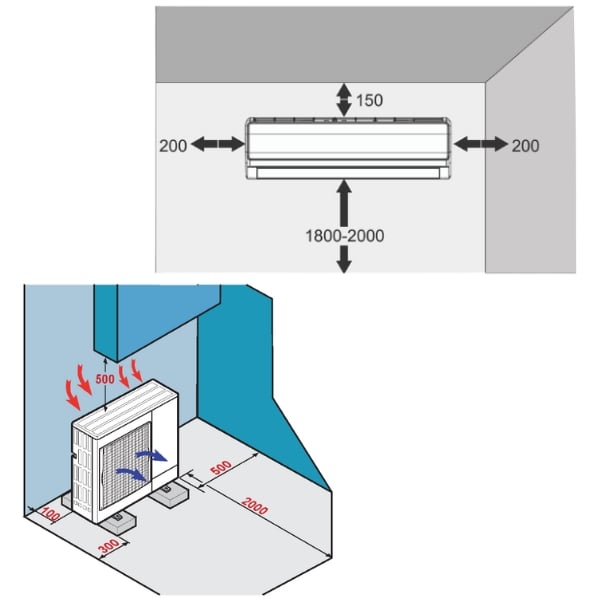 150
200
200
1800-2000
500
500
2000
100
300