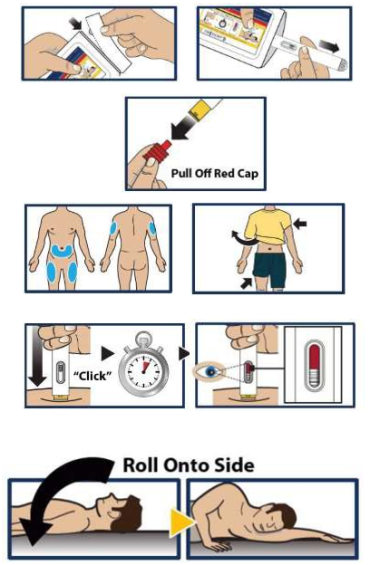 Pull Off Red Cap

"Click"

Roll Onto Side