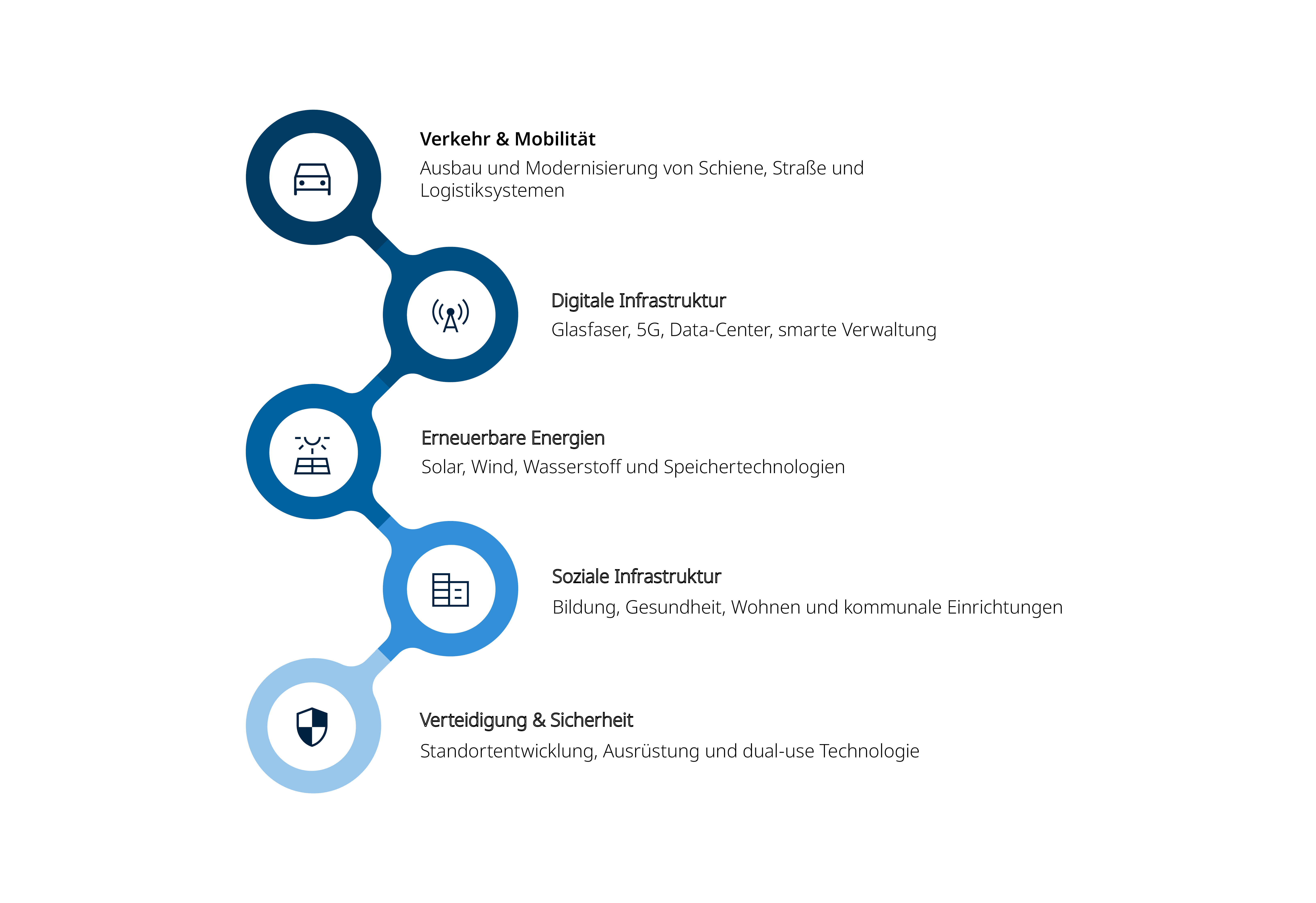 Verkehr & Mobilität
Ausbau und Modernisierung von Schiene, Straße und Logistiksystemen

Digitale Infrastruktur
Glasfaser, 5G, Data-Center, smarte Verwaltung

Erneuerbare Energien
Solar, Wind, Wasserstoff und Speichertechnologien

Soziale Infrastruktur
Bildung, Gesundheit, Wohnen und kommunale Einrichtungen

Verteidigung & Sicherheit
Standortentwicklung, Ausrüstung und dual-use Technologie