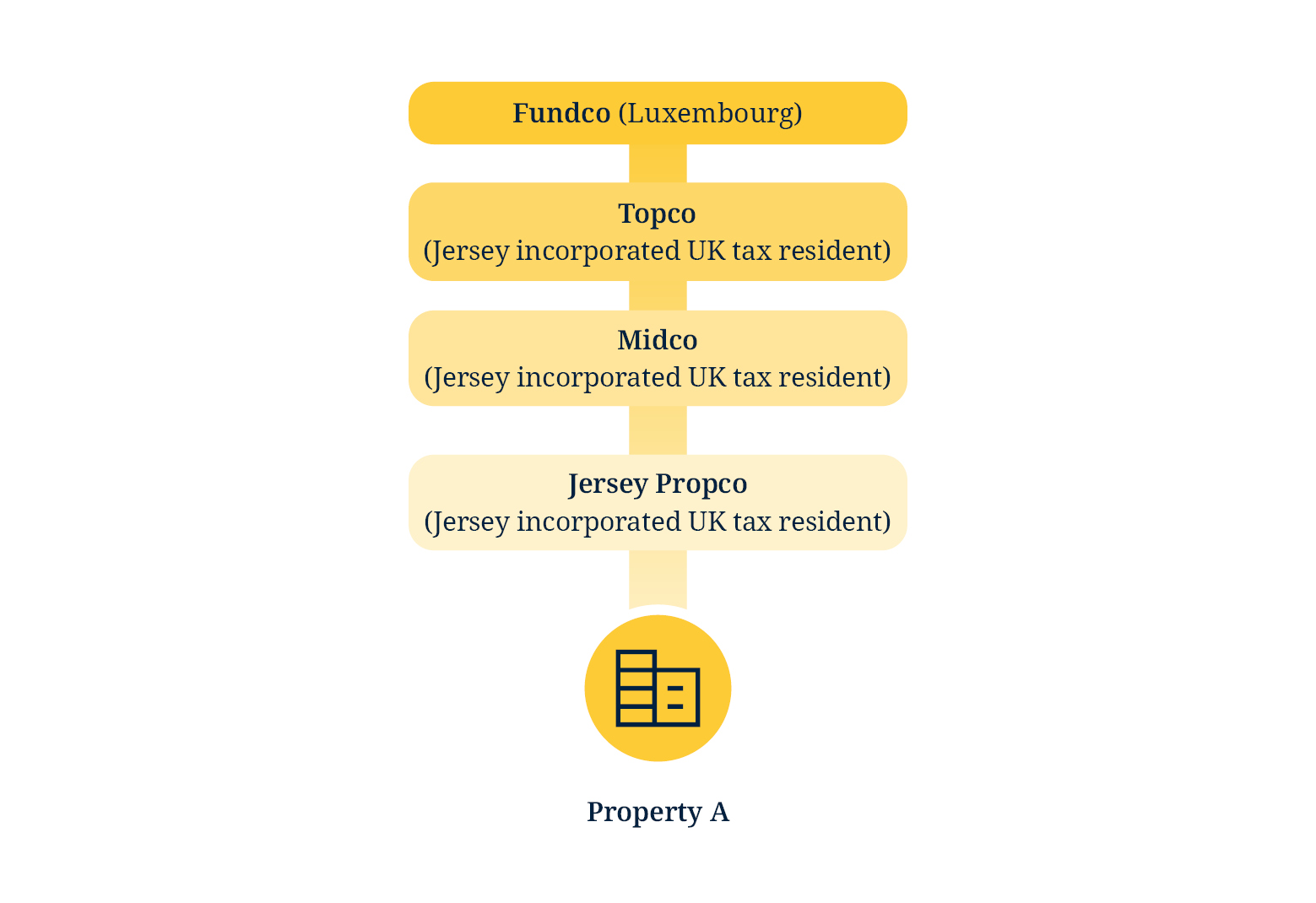 Fundco (Luxembourg)

Topco
(Jersey incorporated UK tax resident)

Midco
(Jersey incorporated UK tax resident)

Jersey Propco
(Jersey incorporated UK tax resident)

Property A