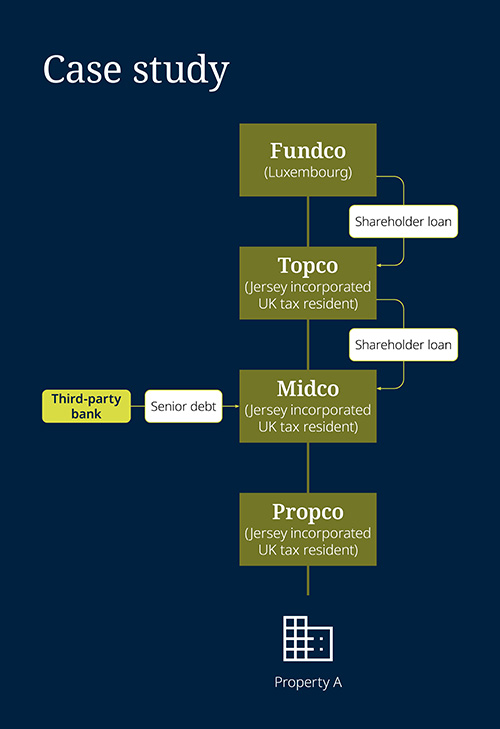 Case study

Fundco
(Luxembourg)

Shareholder loan

Topco
(Jersey incorporated UK tax resident)

Shareholder loan

Third-party bank

Senior debt

Midco
(Jersey incorporated UK tax resident)

Propco
(Jersey incorporated UK tax resident)

Property A