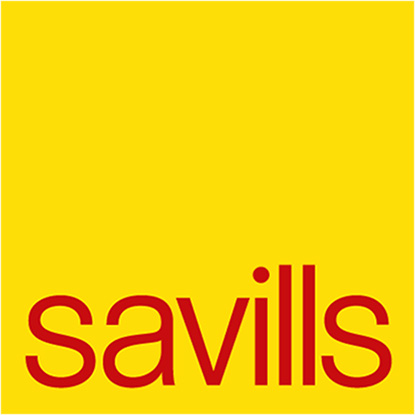 savills