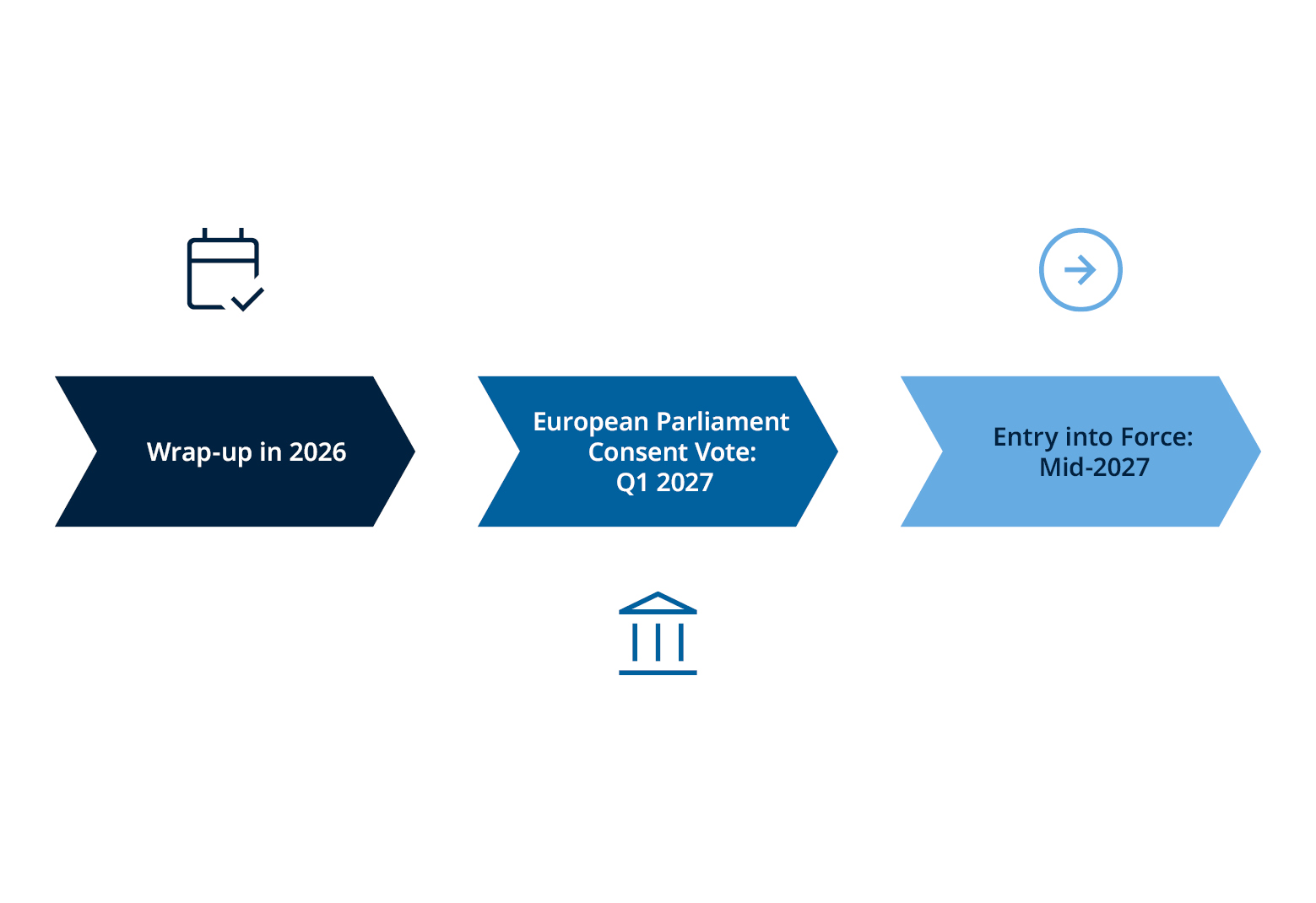 Wrap-up in 2026

European Parliament Consent Vote: Q1 2027

Entry into Force: Mid-2027