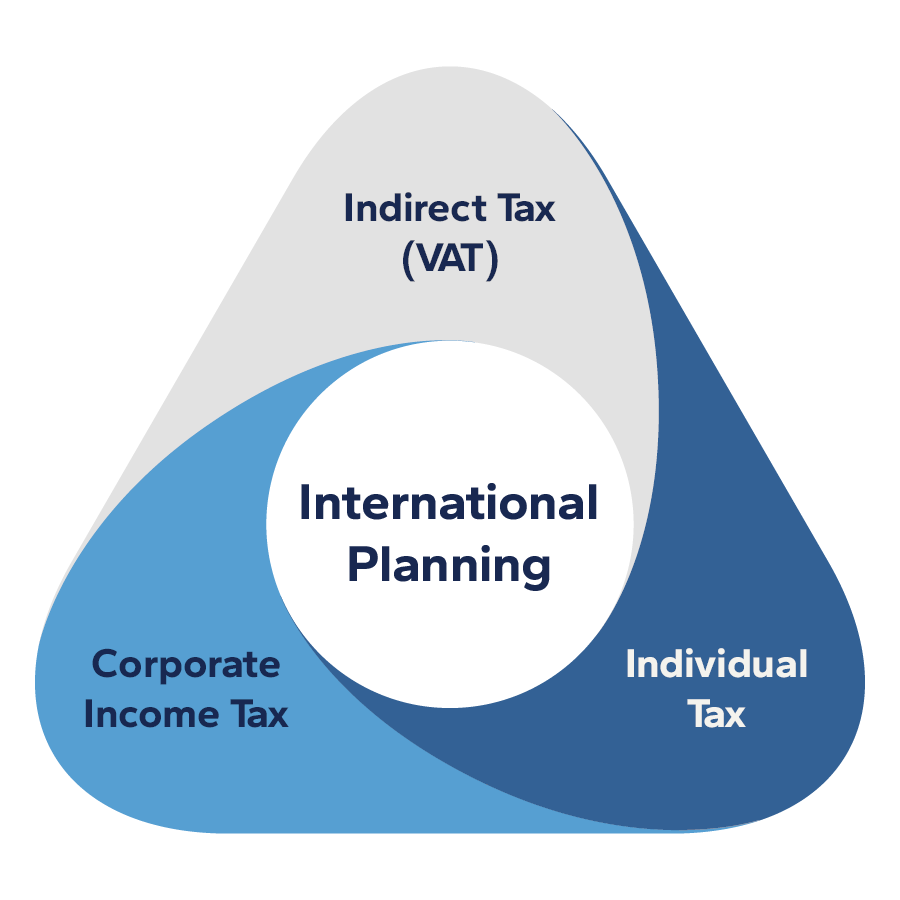 Indirect Tax
(VAT)

International
Planning

Corporate
Income Tax

Individual
Tax