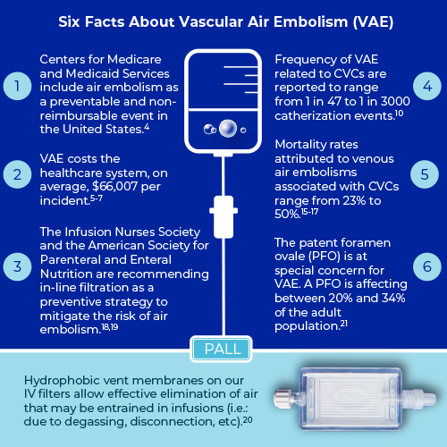 Six Facts About Vascular Air Embolism (VAE)

1
Centers for Medicare and Medicaid Services include air embolism as a preventable and non-reimbursable event in the United States.$^{4}$

2
VAE costs the healthcare system, on average, \$66,007 per incident.$^{5-7}$

3
The Infusion Nurses Society and the American Society for Parenteral and Enteral Nutrition are recommending in-line filtration as a preventive strategy to mitigate the risk of air embolism.$^{18,19}$

4
Frequency of VAE related to CVCs are reported to range from 1 in 47 to 1 in 3000 catherization events.$^{10}$

5
Mortality rates attributed to venous air embolisms associated with CVCs range from 23% to 50%.$^{15-17}$

6
The patent foramen ovale (PFO) is at special concern for VAE. A PFO is affecting between 20% and 34% of the adult population.$^{21}$

PALL

Hydrophobic vent membranes on our IV filters allow effective elimination of air that may be entrained in infusions (i.e.: due to degassing, disconnection, etc).$^{20}$