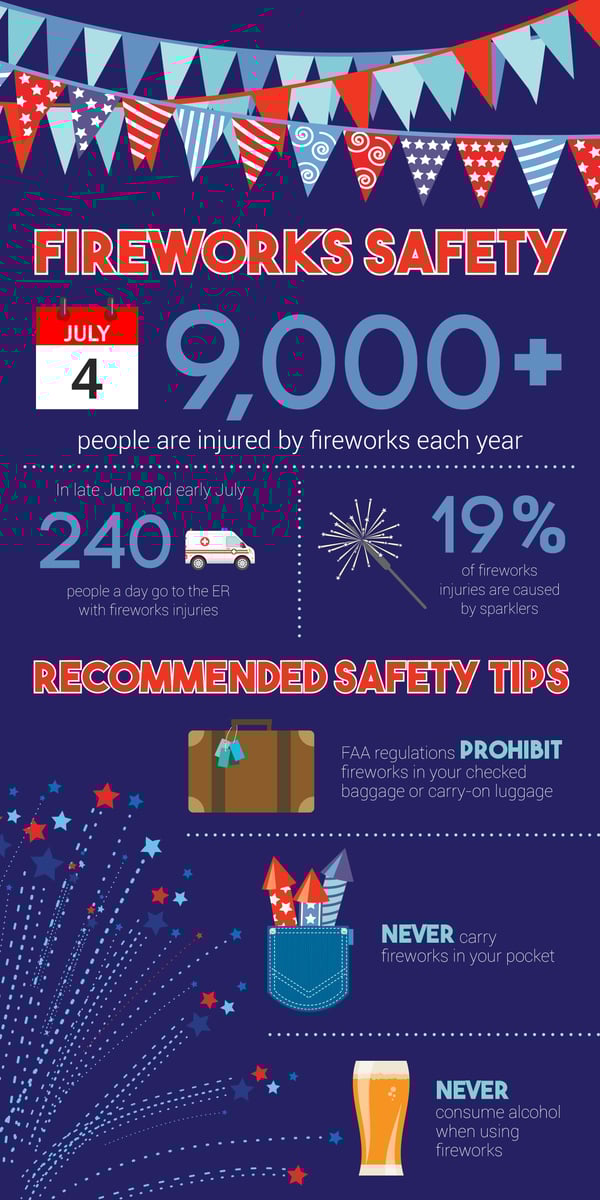 FIREWORKS SAFETY

JULY
4

9,000+

people are injured by fireworks each year

In late June and early July

240

people a day go to the ER with fireworks injuries

19%

of fireworks injuries are caused by sparklers

RECOMMENDED SAFETY TIPS

FAA regulations PROHIBIT fireworks in your checked baggage or carry-on luggage

NEVER carry fireworks in your pocket

NEVER consume alcohol when using fireworks