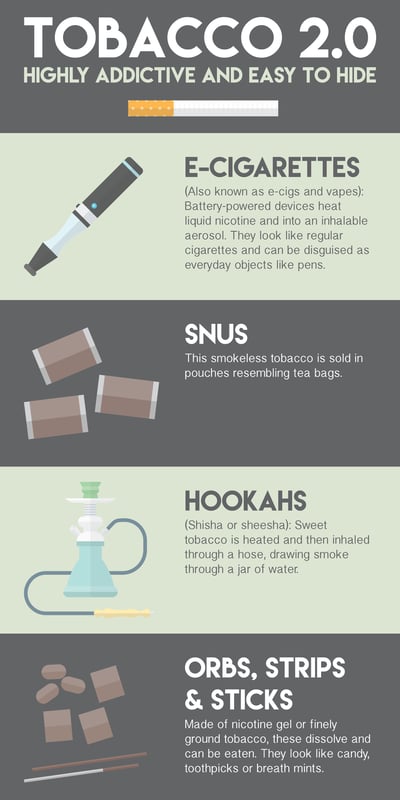 TOBACCO 2.0
HIGHLY ADDICTIVE AND EASY TO HIDE

E-CIGARETTES
(Also known as e-cigs and vapes): Battery-powered devices heat liquid nicotine and into an inhalable aerosol. They look like regular cigarettes and can be disguised as everyday objects like pens.

SNUS
This smokeless tobacco is sold in pouches resembling tea bags.

HOOKAHS
(Shisha or sheesha): Sweet tobacco is heated and then inhaled through a hose, drawing smoke through a jar of water.

ORBS, STRIPS & STICKS
Made of nicotine gel or finely ground tobacco, these dissolve and can be eaten. They look like candy, toothpicks or breath mints.