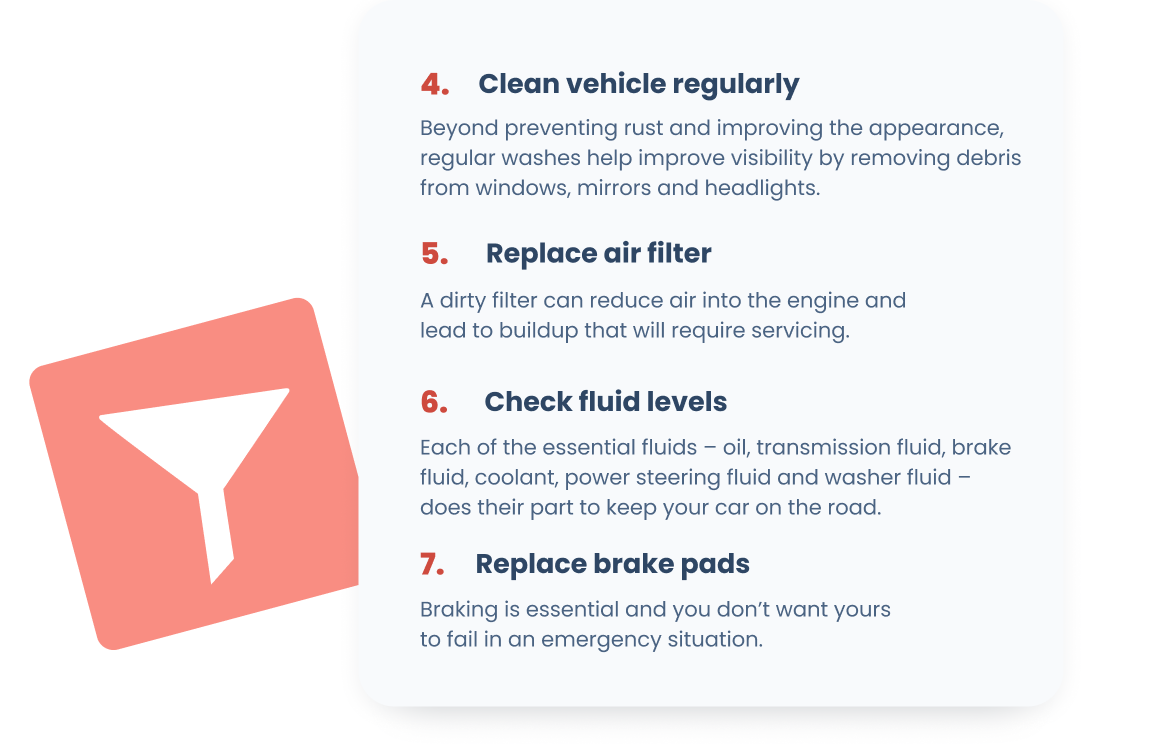 4. Clean vehicle regularly

Beyond preventing rust and improving the appearance, regular washes help improve visibility by removing debris from windows, mirrors and headlights.

5. Replace air filter

A dirty filter can reduce air into the engine and lead to buildup that will require servicing.

6. Check fluid levels

Each of the essential fluids – oil, transmission fluid, brake fluid, coolant, power steering fluid and washer fluid – does their part to keep your car on the road.

7. Replace brake pads

Braking is essential and you don't want yours to fail in an emergency situation.