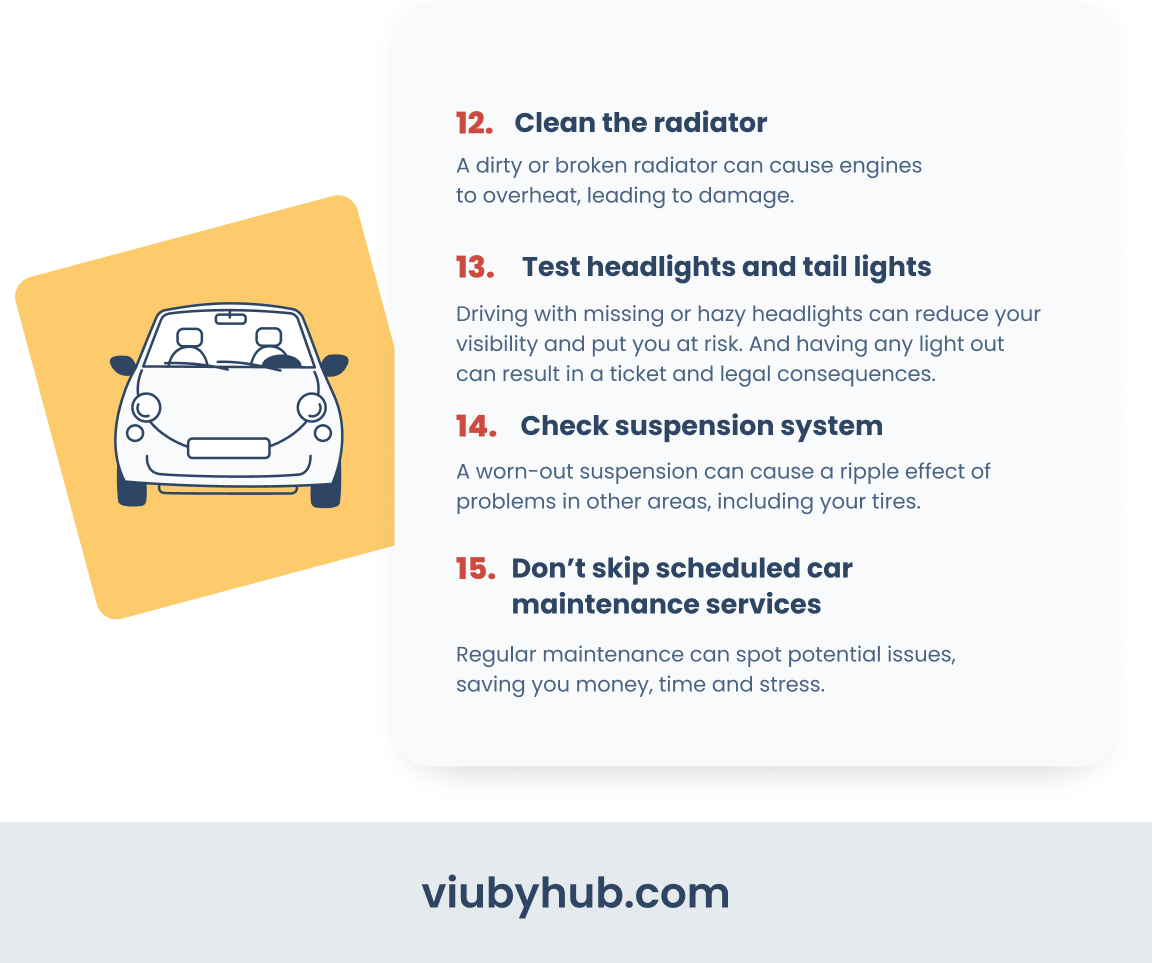 12. Clean the radiator

A dirty or broken radiator can cause engines to overheat, leading to damage.

13. Test headlights and tail lights

Driving with missing or hazy headlights can reduce your visibility and put you at risk. And having any light out can result in a ticket and legal consequences.

14. Check suspension system

A worn-out suspension can cause a ripple effect of problems in other areas, including your tires.

15. Don’t skip scheduled car maintenance services

Regular maintenance can spot potential issues, saving you money, time and stress.

viubyhub.com