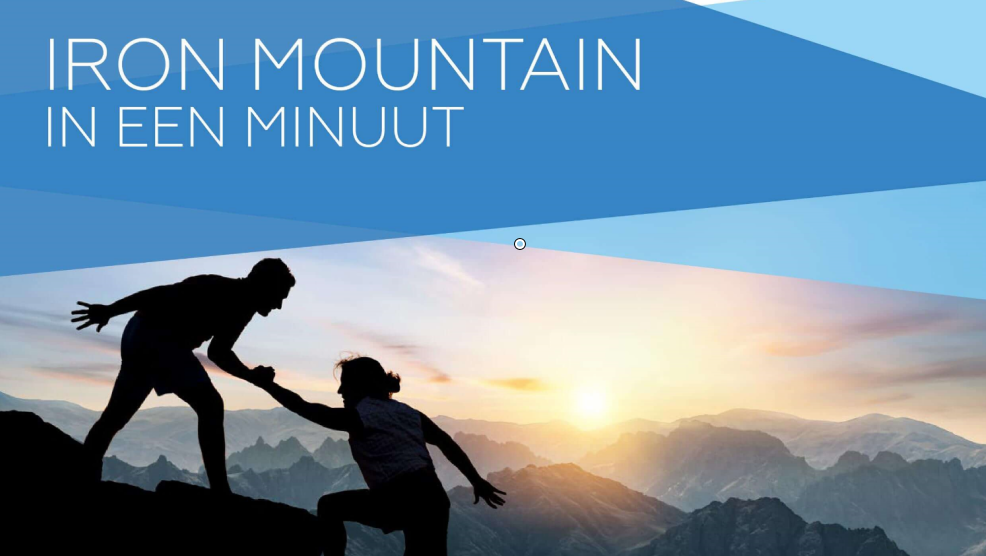 IRON MOUNTAIN
IN EEN MINUUT