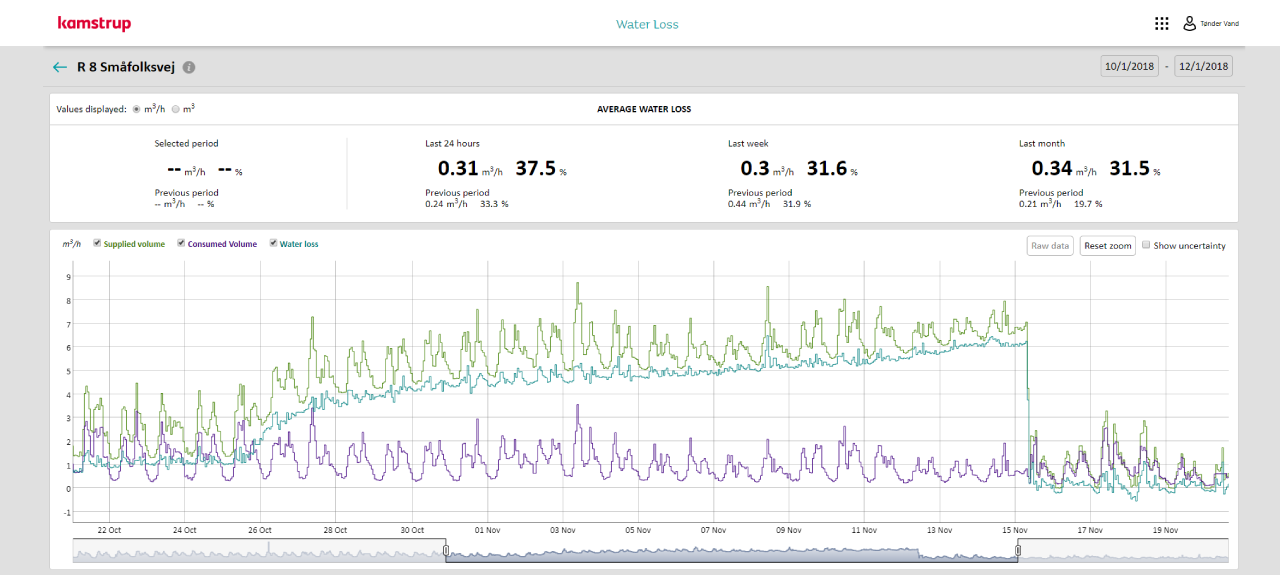 kamstrup

Water Loss

Tønder Vand

R 8 Småfolksvej

10/1/2018 - 12/1/2018

Values displayed: $m^3/h$ $m^3$

AVERAGE WATER LOSS

Selected period
-- $m^3/h$ -- %
Previous period
-- $m^3/h$ -- %

Last 24 hours
0.31 $m^3/h$ 37.5 %
Previous period
0.24 $m^3/h$ 33.3 %

Last week
0.3 $m^3/h$ 31.6 %
Previous period
0.44 $m^3/h$ 31.9 %

Last month
0.34 $m^3/h$ 31.5 %
Previous period
0.21 $m^3/h$ 19.7 %

$m^3/h$ Supplied volume Consumed Volume Water loss

Raw data Reset zoom Show uncertainty

9
8
7
6
5
4
3
2
1
0
-1

22 Oct 24 Oct 26 Oct 28 Oct 30 Oct 01 Nov 03 Nov 05 Nov 07 Nov 09 Nov 11 Nov 13 Nov 15 Nov 17 Nov 19 Nov