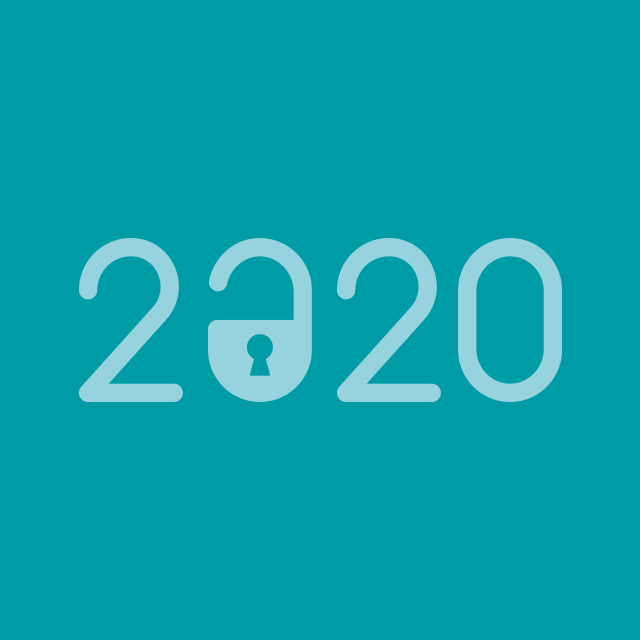 2020