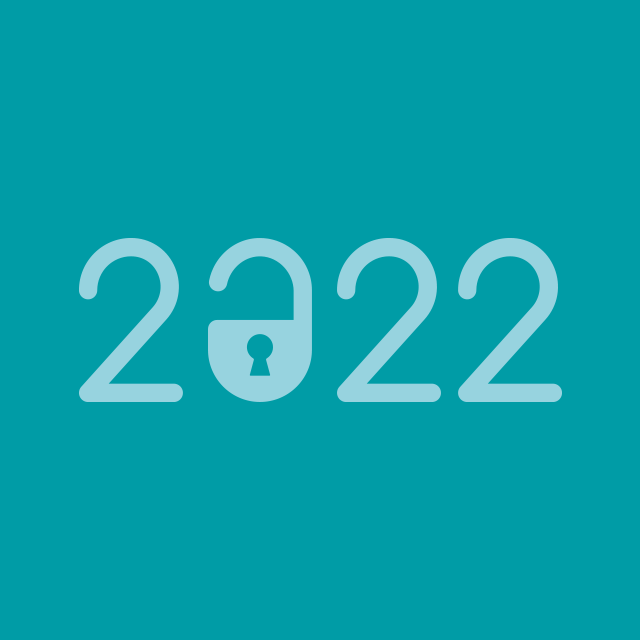 2022