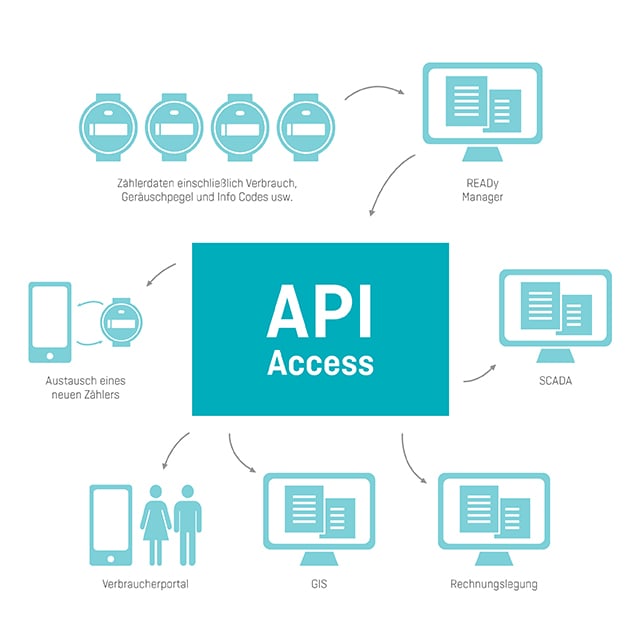 Zählerdaten einschließlich Verbrauch, Geräuschpegel und Info Codes usw.

READy Manager

API Access

Austausch eines neuen Zählers

SCADA

Verbraucherportal

GIS

Rechnungslegung