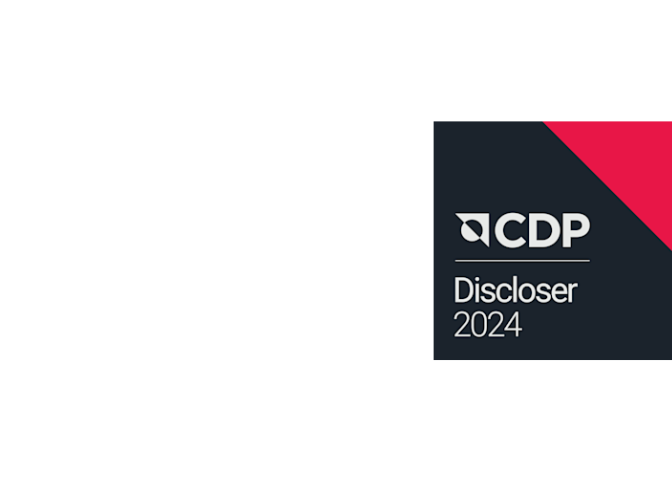 CDP

Discloser
2024