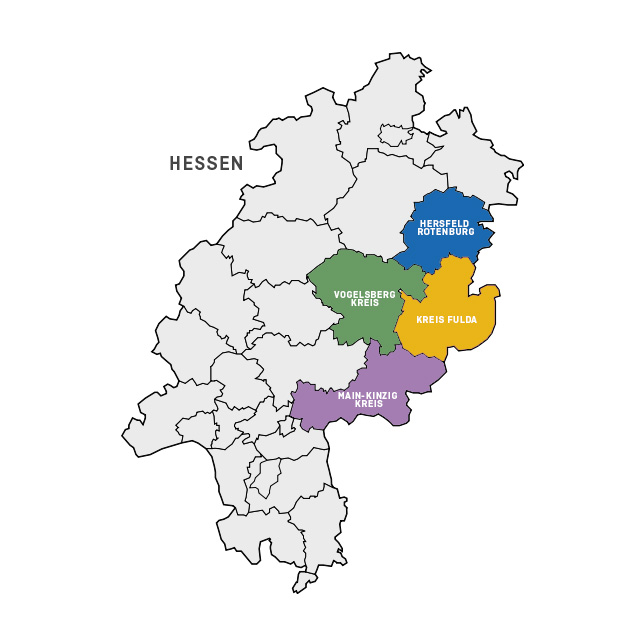 HESSEN

HERSFELD ROTENBURG

VOGELSBERG KREIS

KREIS FULDA

MAIN-KINZIG KREIS