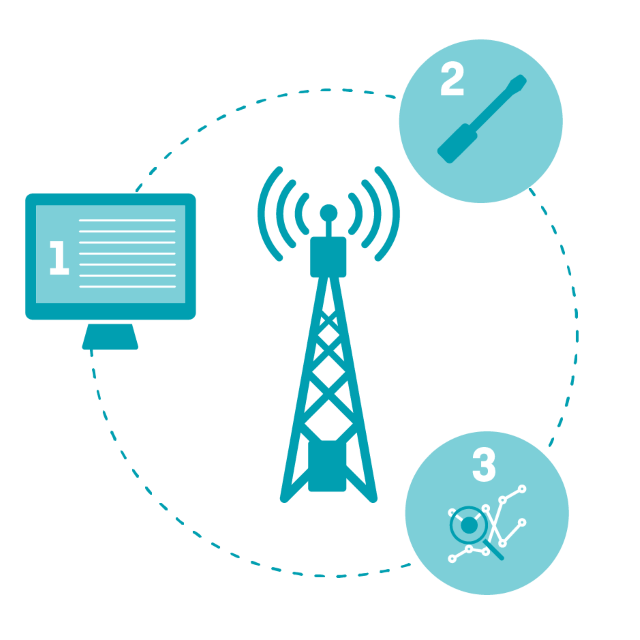 1

2

3