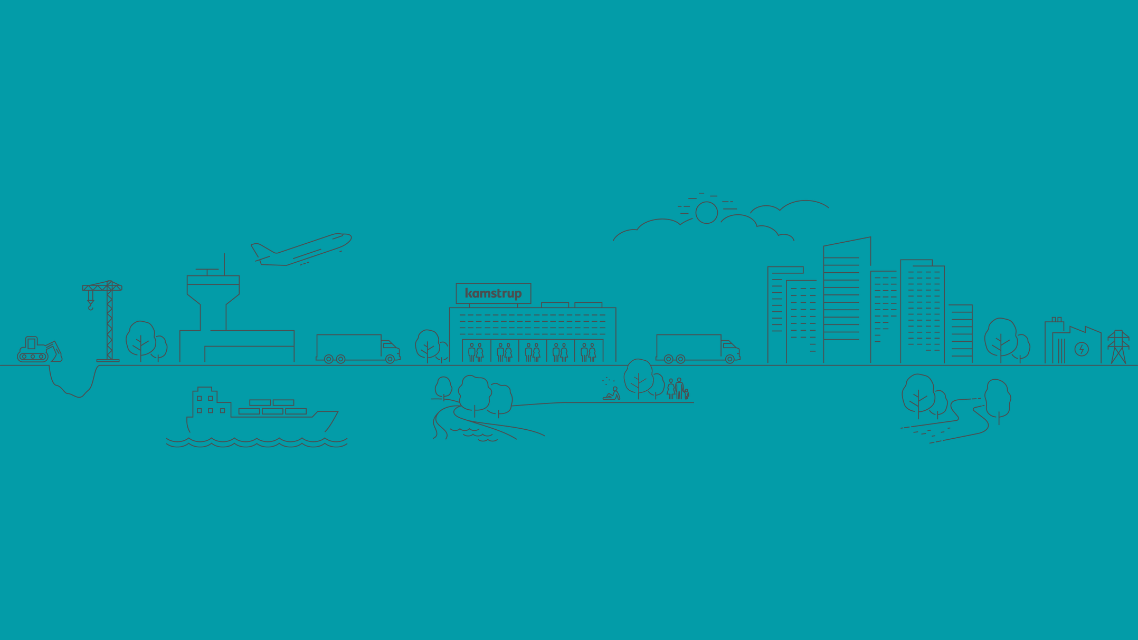 kamstrup