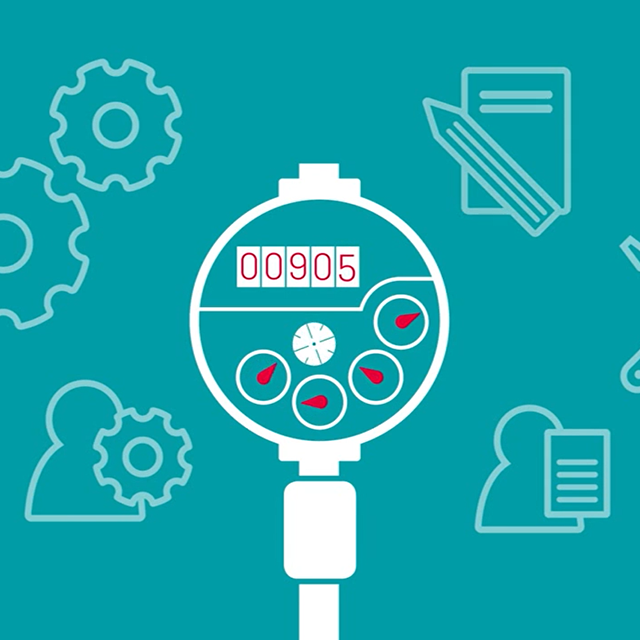 00905