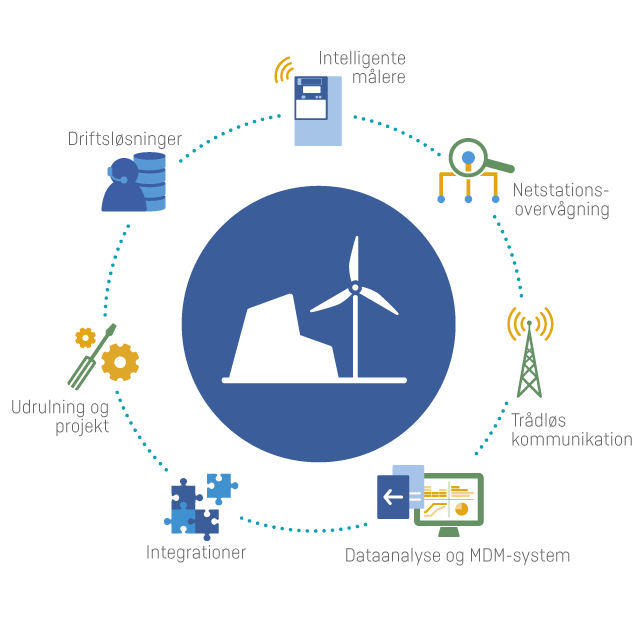 Intelligente målere

Netstations-overvågning

Trådløs kommunikation

Dataanalyse og MDM-system

Integrationer

Udrulning og projekt

Driftsløsninger