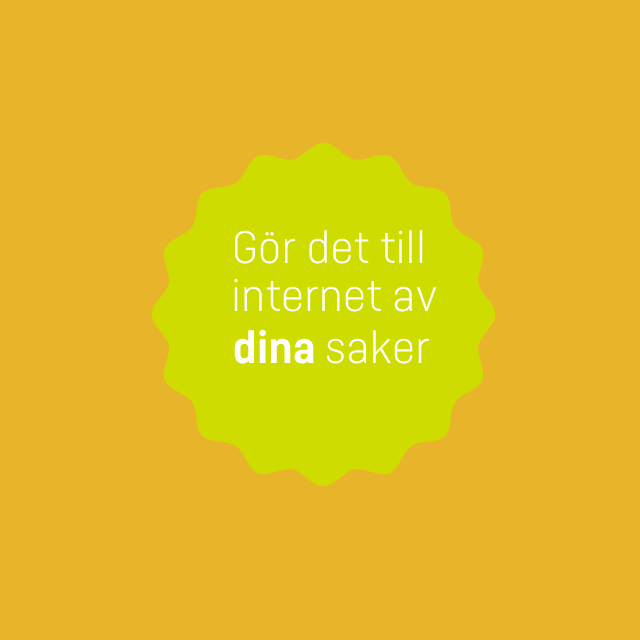 Gör det till internet av dina saker