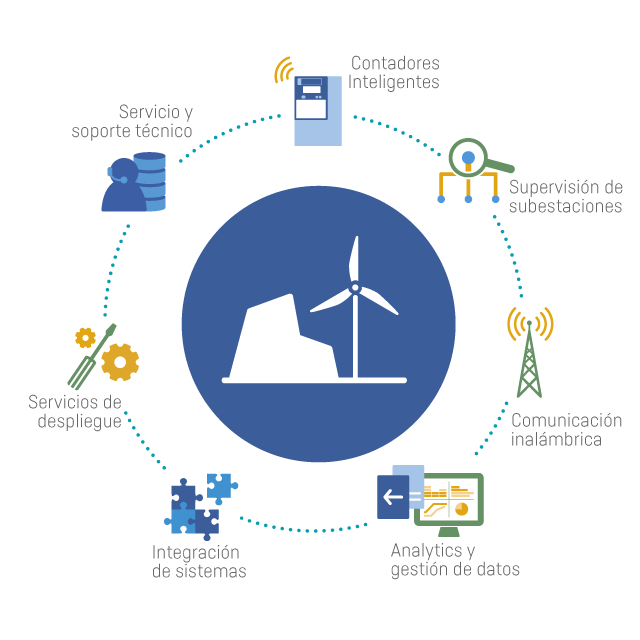 Contadores
Inteligentes

Supervisión de
subestaciones

Comunicación
inalámbrica

Analytics y
gestión de datos

Integración
de sistemas

Servicios de
despliegue

Servicio y
soporte técnico