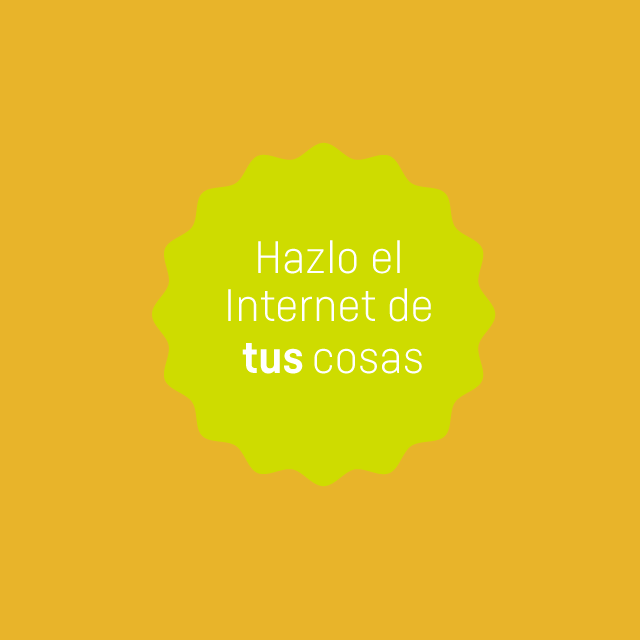 Hazlo el Internet de tus cosas