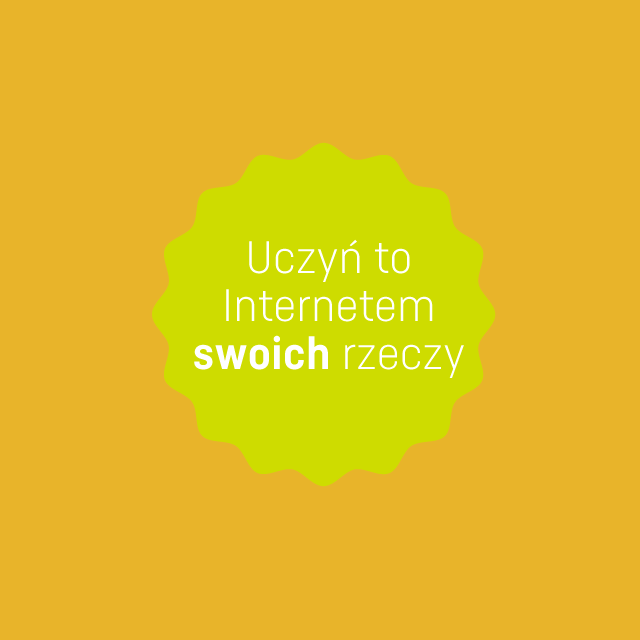 Uczyń to
Internetem
swoich rzeczy