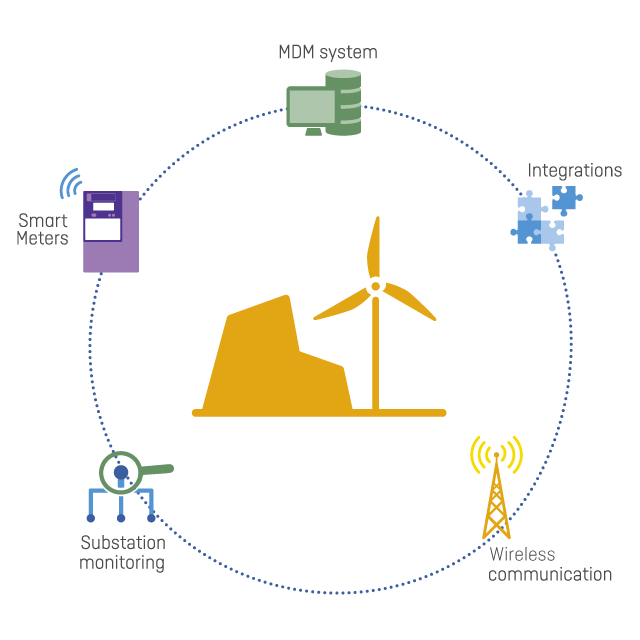 MDM system

Integrations

Smart Meters

Substation monitoring

Wireless communication