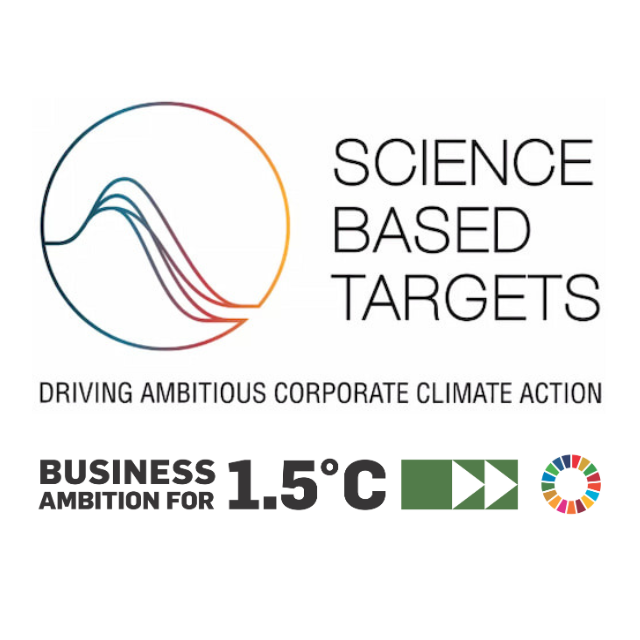 SCIENCE BASED TARGETS

DRIVING AMBITIOUS CORPORATE CLIMATE ACTION

BUSINESS AMBITION FOR 1.5°C