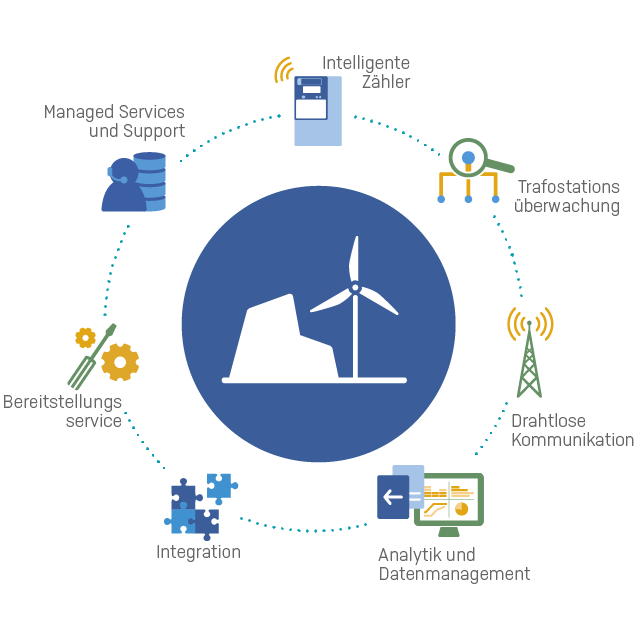 Intelligente Zähler

Trafostations überwachung

Drahtlose Kommunikation

Analytik und Datenmanagement

Integration

Bereitstellungs service

Managed Services und Support