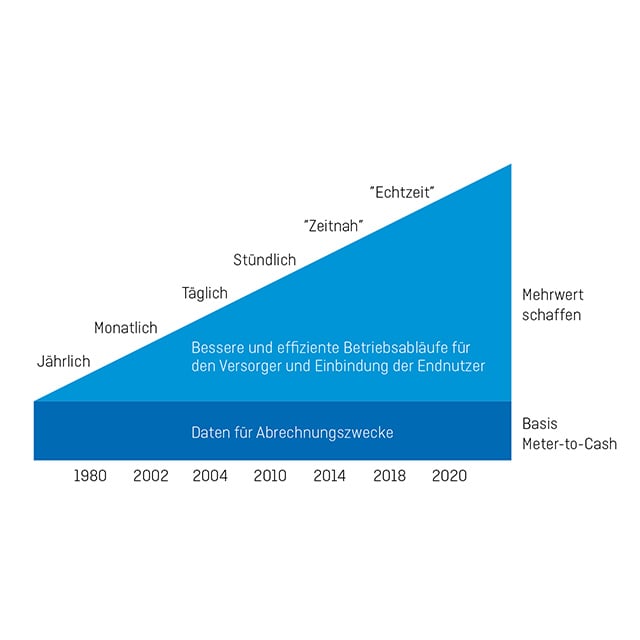 "Echtzeit"

"Zeitnah"

Stündlich

Täglich

Monatlich

Jährlich

Bessere und effiziente Betriebsabläufe für den Versorger und Einbindung der Endnutzer

Mehrwert schaffen

Daten für Abrechnungszwecke

Basis Meter-to-Cash

1980 2002 2004 2010 2014 2018 2020