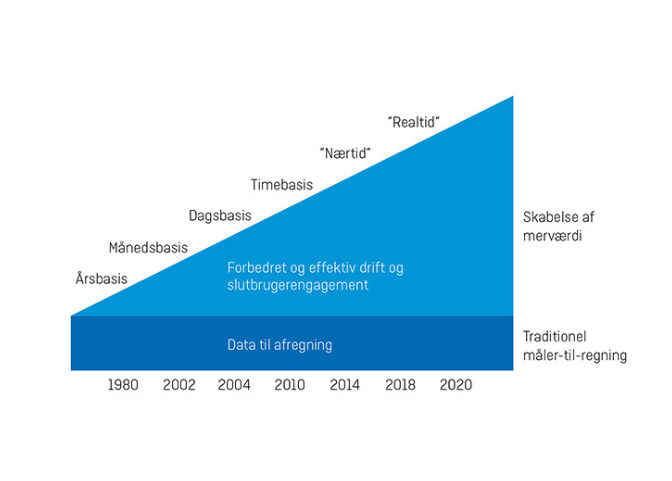 "Realtid"

"Nærtid"

Timebasis

Dagsbasis

Månedsbasis

Årsbasis

Forbedret og effektiv drift og slutbrugerengagement

Skabelse af merværdi

Data til afregning

Traditionel måler-til-regning

1980 2002 2004 2010 2014 2018 2020