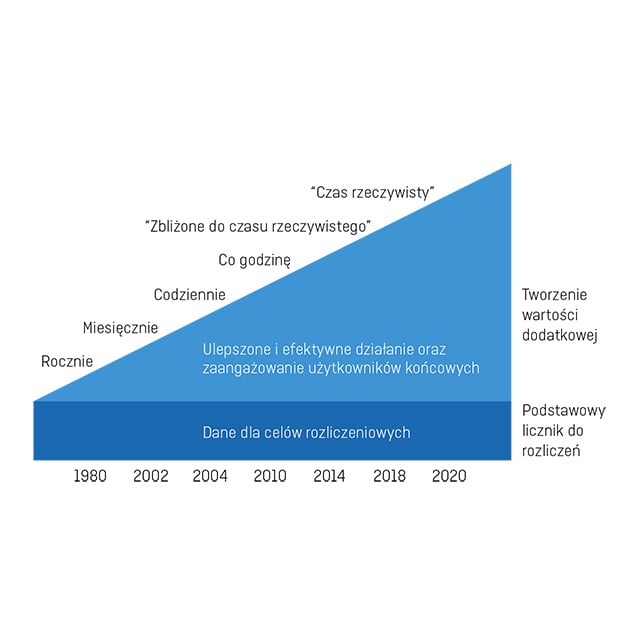 "Czas rzeczywisty"

"Zbliżone do czasu rzeczywistego"

Co godzinę

Codziennie

Miesięcznie

Rocznie

Ulepszone i efektywne działanie oraz zaangażowanie użytkowników końcowych

Tworzenie wartości dodatkowej

Dane dla celów rozliczeniowych

Podstawowy licznik do rozliczeń

1980 2002 2004 2010 2014 2018 2020