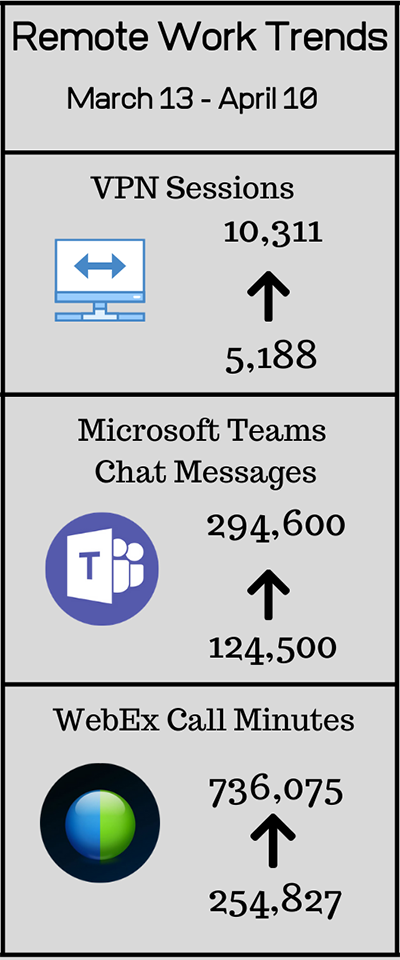 Remote Work Trends

March 13 - April 10

VPN Sessions

10,311

5,188

Microsoft Teams Chat Messages

T

294,600

124,500

WebEx Call Minutes

736,075

254,827