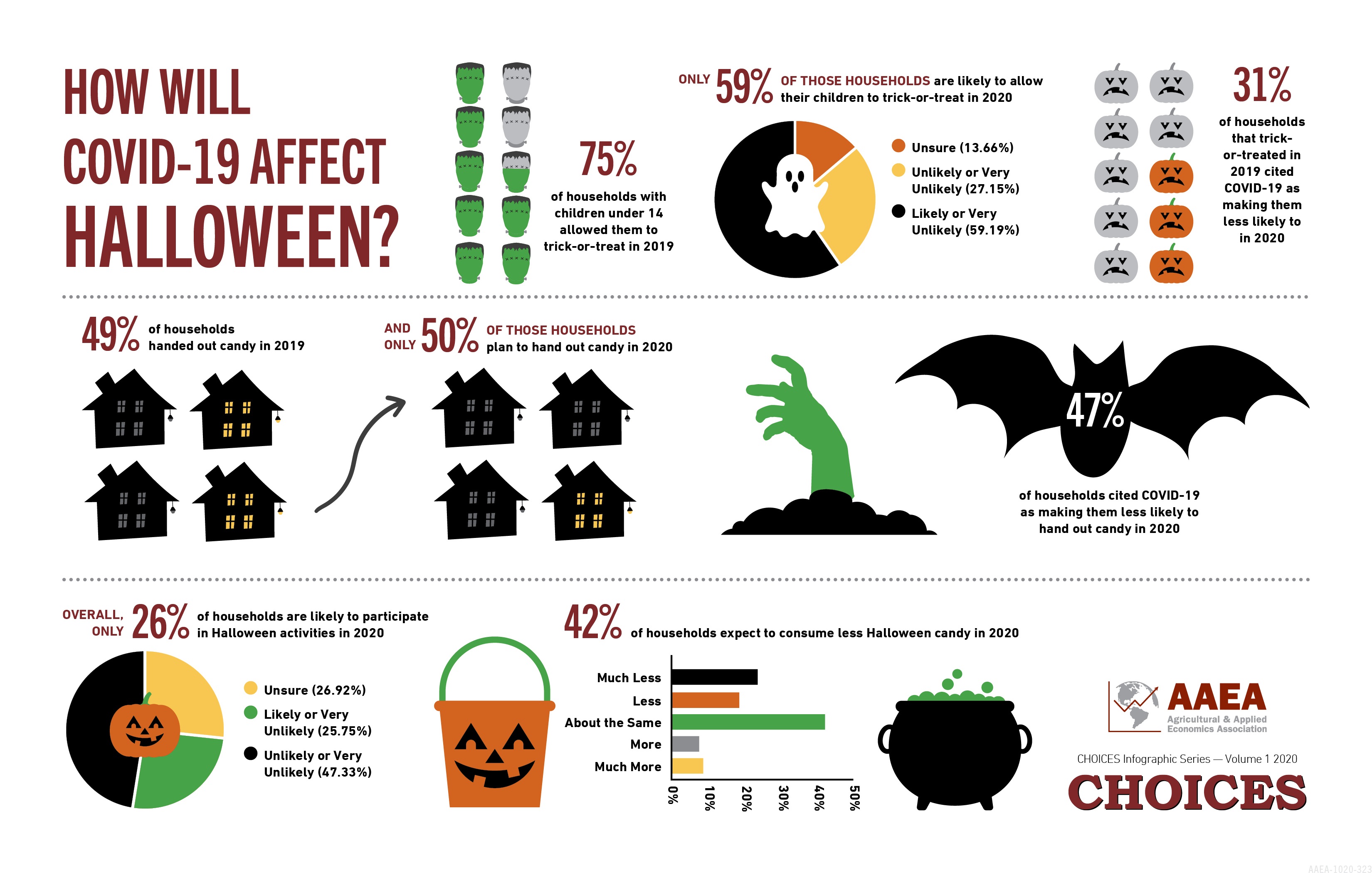 HOW WILL COVID-19 AFFECT HALLOWEEN?

75%
of households with children under 14 allowed them to trick-or-treat in 2019

ONLY 59% OF THOSE HOUSEHOLDS are likely to allow their children to trick-or-treat in 2020

Unsure (13.66%)
Unlikely or Very Unlikely (27.15%)
Likely or Very Unlikely (59.19%)

31%
of households that trick-or-treated in 2019 cited COVID-19 as making them less likely to in 2020

49% of households handed out candy in 2019

AND ONLY 50% OF THOSE HOUSEHOLDS plan to hand out candy in 2020

47%
of households cited COVID-19 as making them less likely to hand out candy in 2020

OVERALL, ONLY 26% of households are likely to participate in Halloween activities in 2020

Unsure (26.92%)
Likely or Very Unlikely (25.75%)
Unlikely or Very Unlikely (47.33%)

42% of households expect to consume less Halloween candy in 2020

Much Less
Less
About the Same
More
Much More
0%
10%
20%
30%
40%
50%

AAEA
Agricultural & Applied Economics Association

CHOICES Infographic Series — Volume 1 2020
CHOICES

AAEA-1020-323