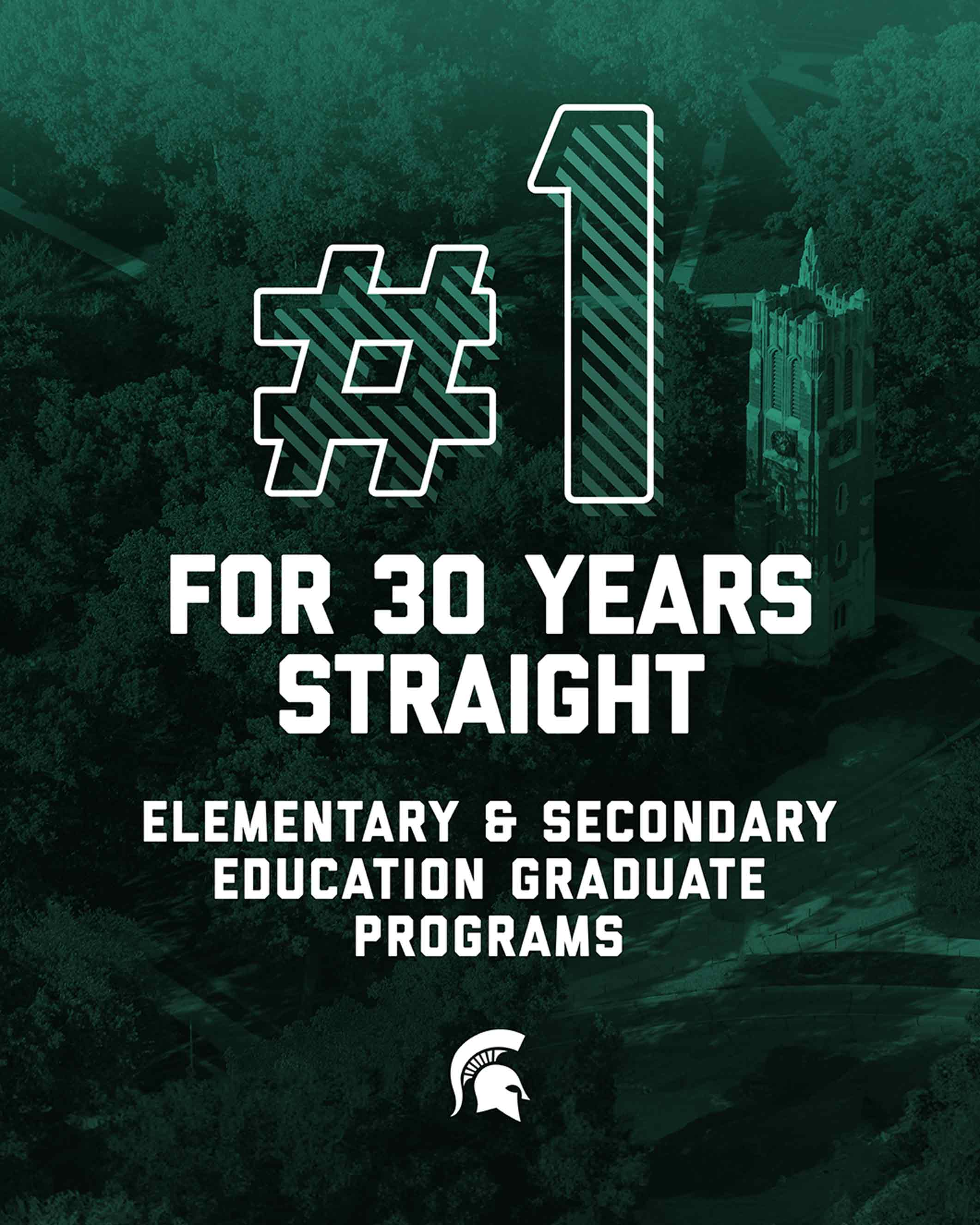 #1

FOR 30 YEARS STRAIGHT

ELEMENTARY & SECONDARY EDUCATION GRADUATE PROGRAMS