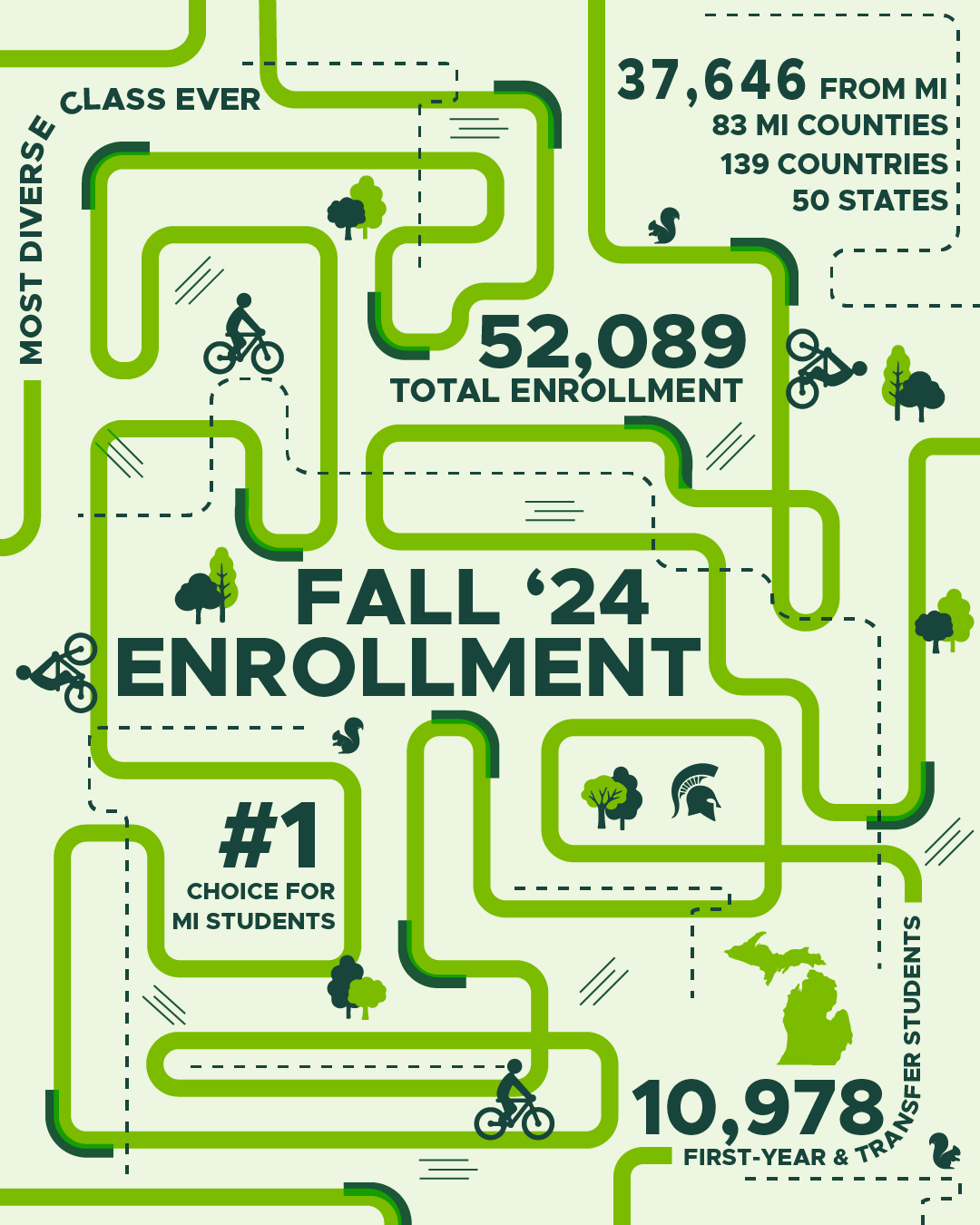 MOST DIVERSE CLASS EVER

37,646 FROM MI
83 MI COUNTIES
139 COUNTRIES
50 STATES

52,089
TOTAL ENROLLMENT

FALL ‘24
ENROLLMENT

#1
CHOICE FOR
MI STUDENTS

10,978
FIRST-YEAR & TRANSFER STUDENTS