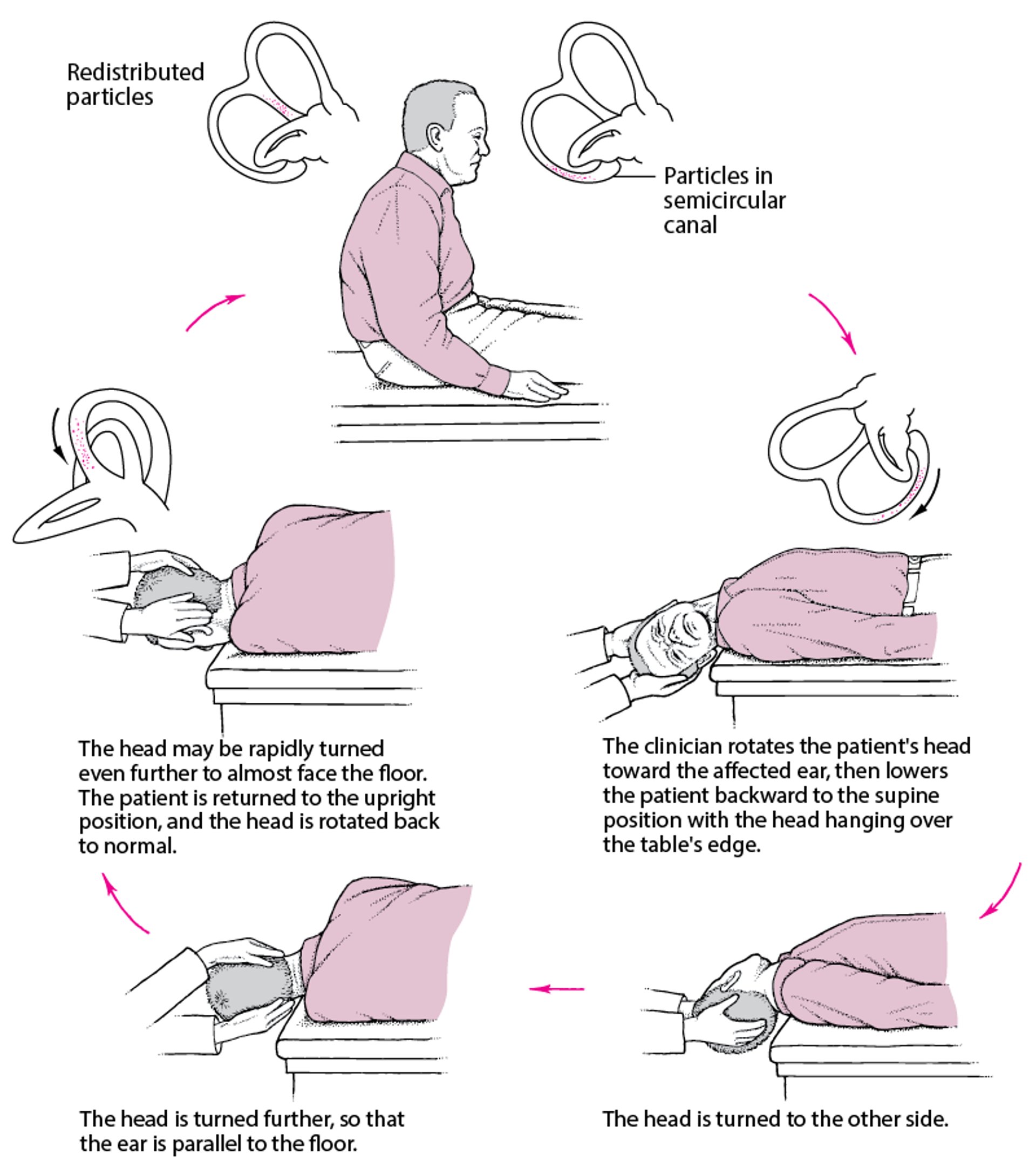 Redistributed particles

Particles in semicircular canal

The clinician rotates the patient's head toward the affected ear, then lowers the patient backward to the supine position with the head hanging over the table's edge.

The head is turned to the other side.

The head is turned further, so that the ear is parallel to the floor.

The head may be rapidly turned even further to almost face the floor. The patient is returned to the upright position, and the head is rotated back to normal.