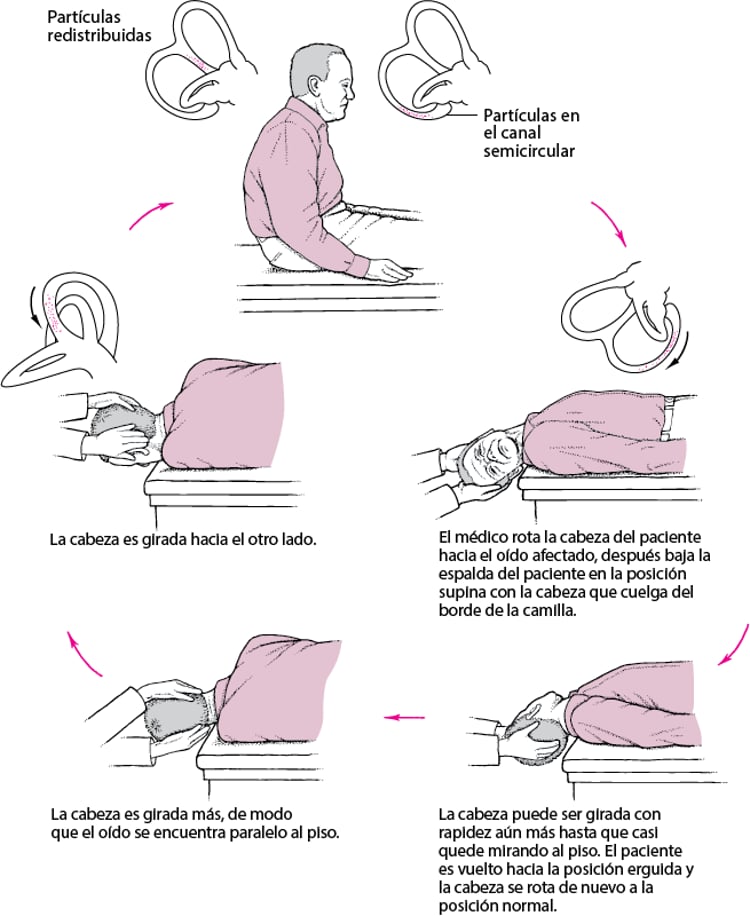 Partículas redistribuidas

Partículas en el canal semicircular

La cabeza es girada hacia el otro lado.

El médico rota la cabeza del paciente hacia el oído afectado, después baja la espalda del paciente en la posición supina con la cabeza que cuelga del borde de la camilla.

La cabeza es girada más, de modo que el oído se encuentra paralelo al piso.

La cabeza puede ser girada con rapidez aún más hasta que casi quede mirando al piso. El paciente es vuelto hacia la posición erguida y la cabeza se rota de nuevo a la posición normal.