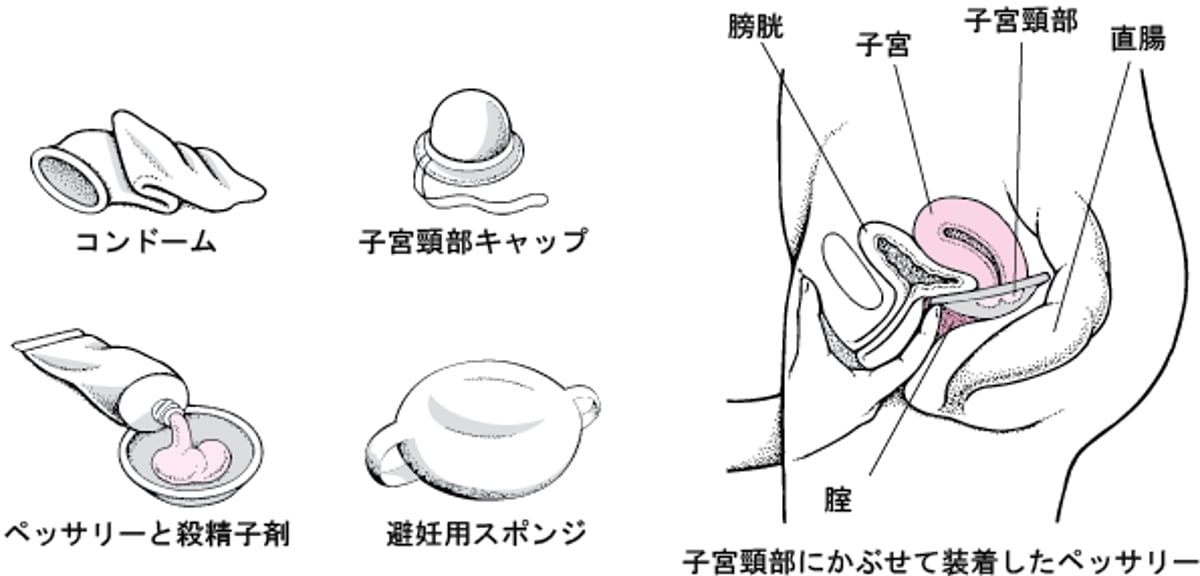 コンドーム

子宮頸部キャップ

ペッサリーと殺精子剤

避妊用スポンジ

膀胱

子宮

子宮頸部

直腸

腟

子宮頸部にかぶせて装着したペッサリー