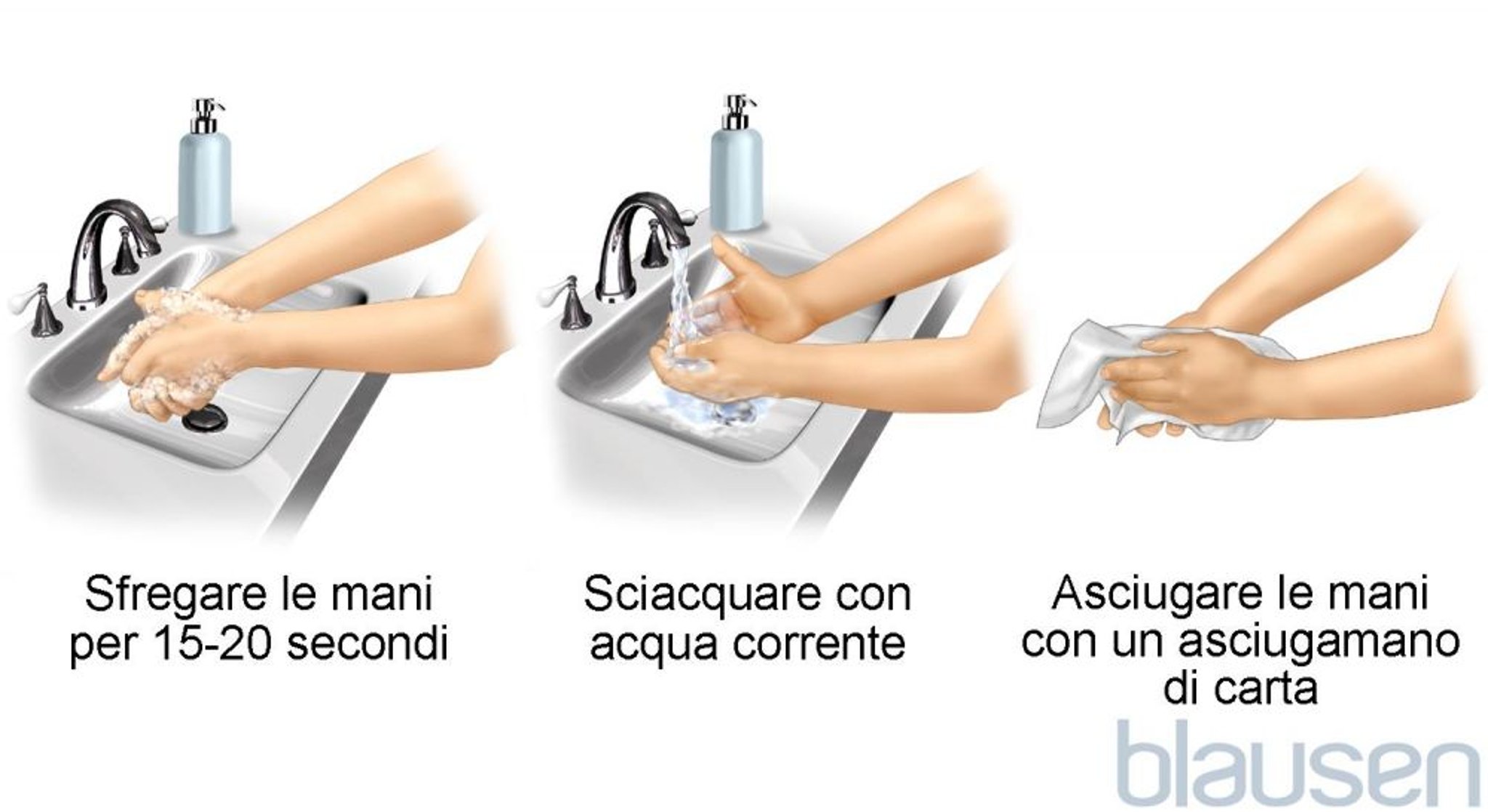 Sfregare le mani per 15-20 secondi

Sciacquare con acqua corrente

Asciugare le mani con un asciugamano di carta

blausen