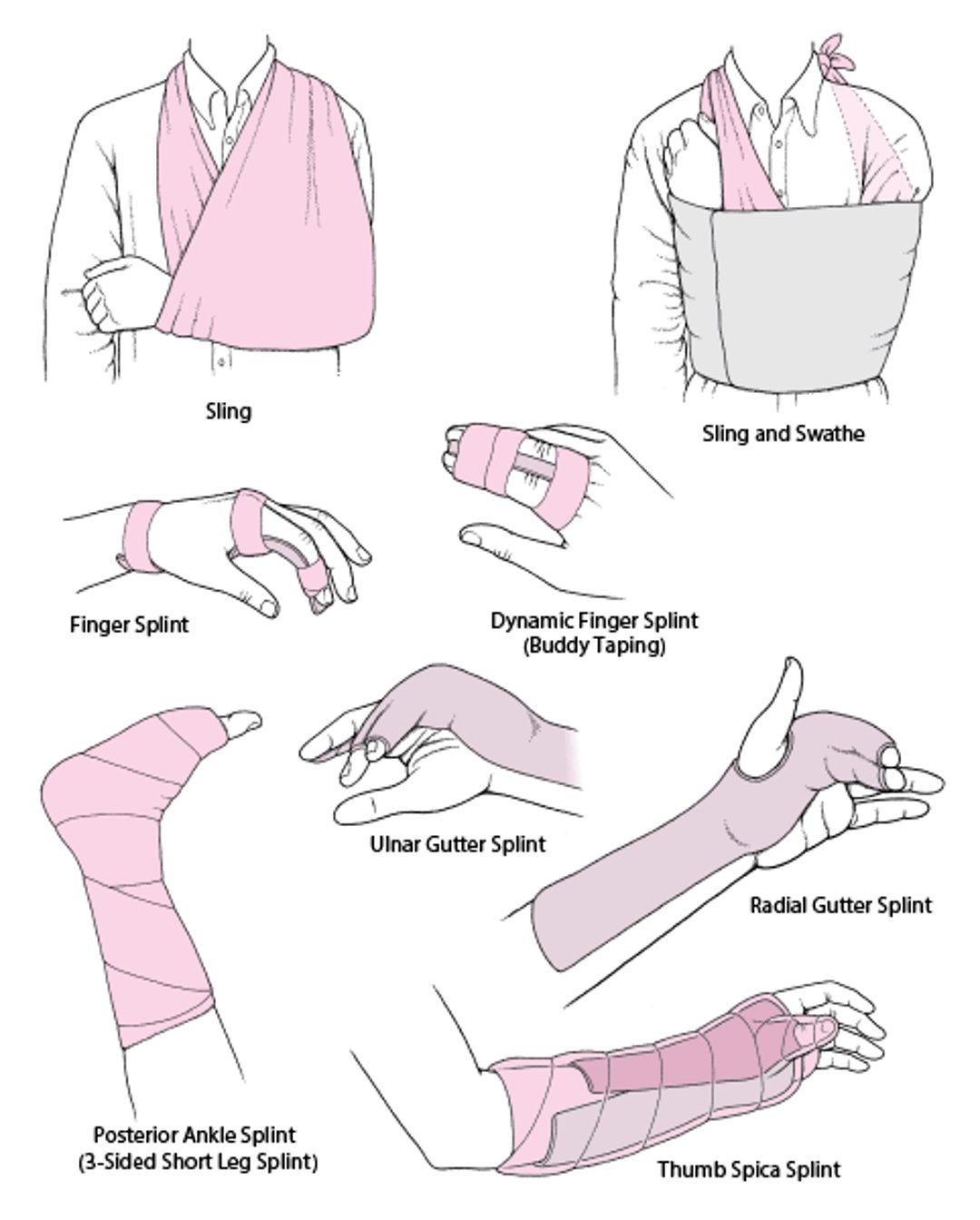 Sling

Sling and Swathe

Finger Splint

Dynamic Finger Splint
(Buddy Taping)

Ulnar Gutter Splint

Radial Gutter Splint

Posterior Ankle Splint
(3-Sided Short Leg Splint)

Thumb Spica Splint